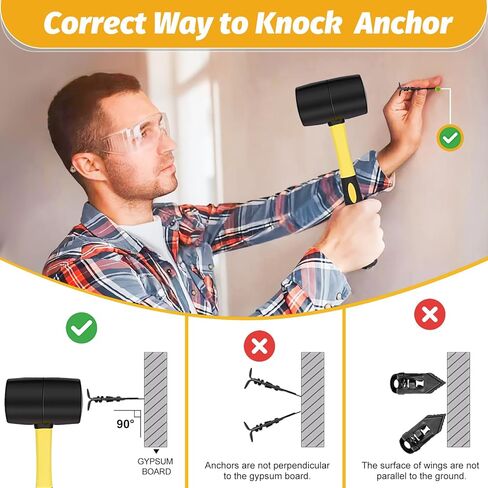 Correct Way to Knock Anchor

90°

GYPSUM BOARD

Anchors are not perpendicular to the gypsum board.

The surface of wings are not parallel to the ground.