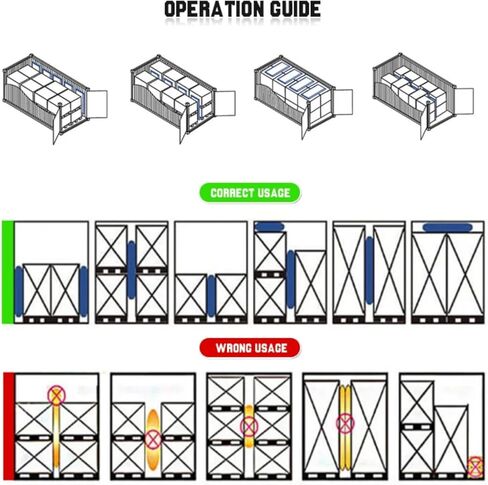 OPERATION GUIDE

CORRECT USAGE

WRONG USAGE