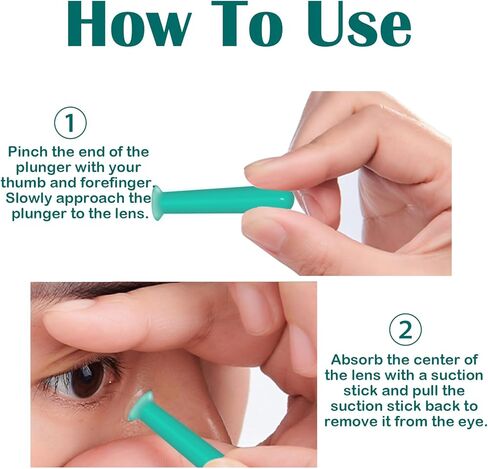 How To Use

1

Pinch the end of the plunger with your thumb and forefinger. Slowly approach the plunger to the lens.

2

Absorb the center of the lens with a suction stick and pull the suction stick back to remove it from the eye.