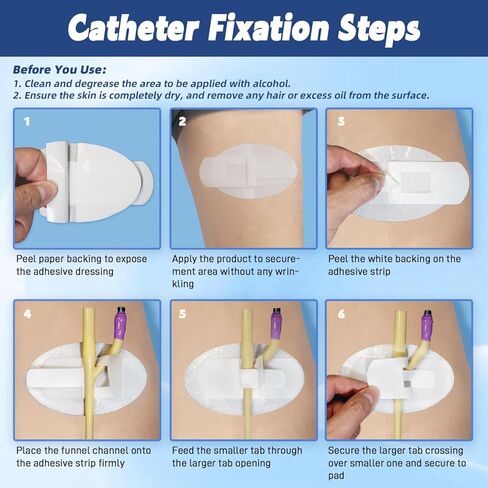 Catheter Fixation Steps

Before You Use:
1. Clean and degrease the area to be applied with alcohol.
2. Ensure the skin is completely dry, and remove any hair or excess oil from the surface.

1
Peel paper backing to expose the adhesive dressing

2
Apply the product to securement area without any wrinkling

3
Peel the white backing on the adhesive strip

4
Place the funnel channel onto the adhesive strip firmly

5
Feed the smaller tab through the larger tab opening

6
Secure the larger tab crossing over smaller one and secure to pad