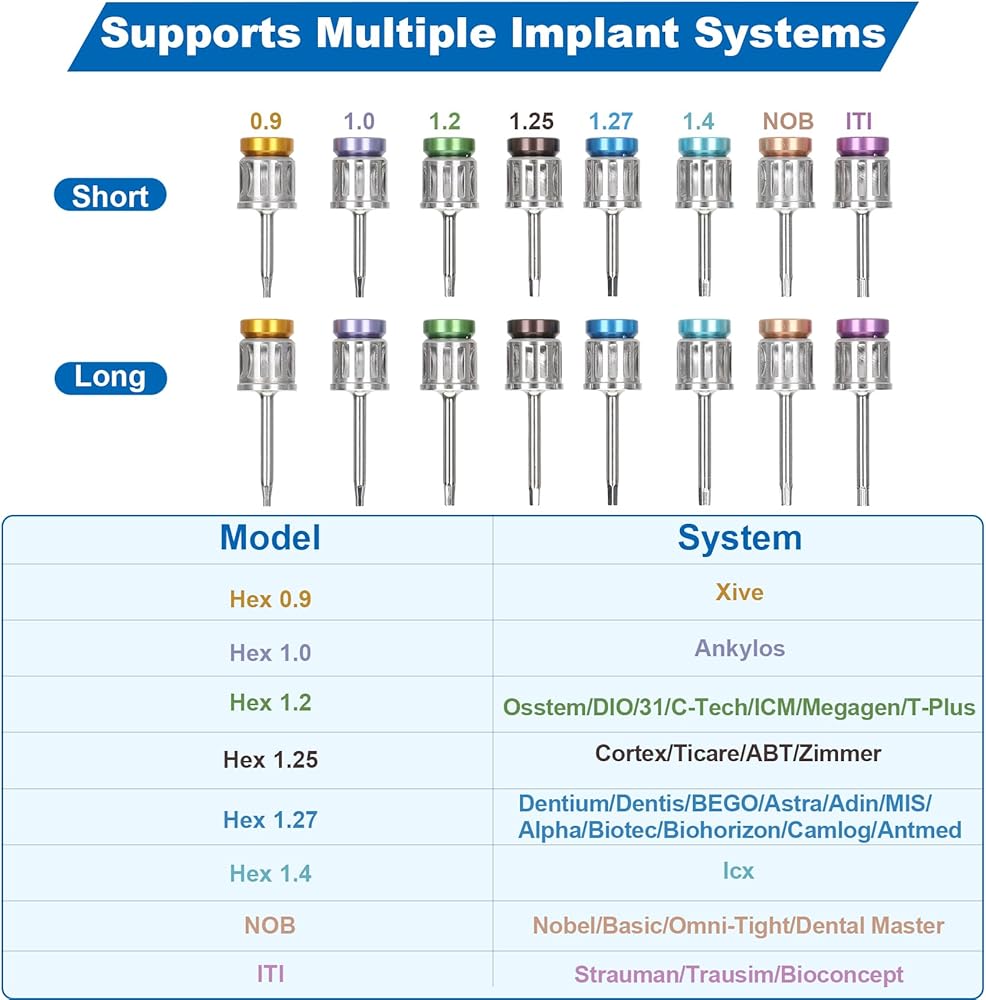 Supports Multiple Implant Systems

0.9 1.0 1.2 1.25 1.27 1.4 NOB ITI

Short

Long

| Model | System |
|---|---|
| Hex 0.9 | Xive |
| Hex 1.0 | Ankylos |
| Hex 1.2 | Osstem/DIO/31/C-Tech/ICM/Megagen/T-Plus |
| Hex 1.25 | Cortex/Ticare/ABT/Zimmer |
| Hex 1.27 | Dentium/Dentis/BEGO/Astra/Adin/MIS/ Alpha/Biotec/Biohorizon/Camlog/Antmed |
| Hex 1.4 | Icx |
| NOB | Nobel/Basic/Omni-Tight/Dental Master |
| ITI | Strauman/Trausim/Bioconcept |