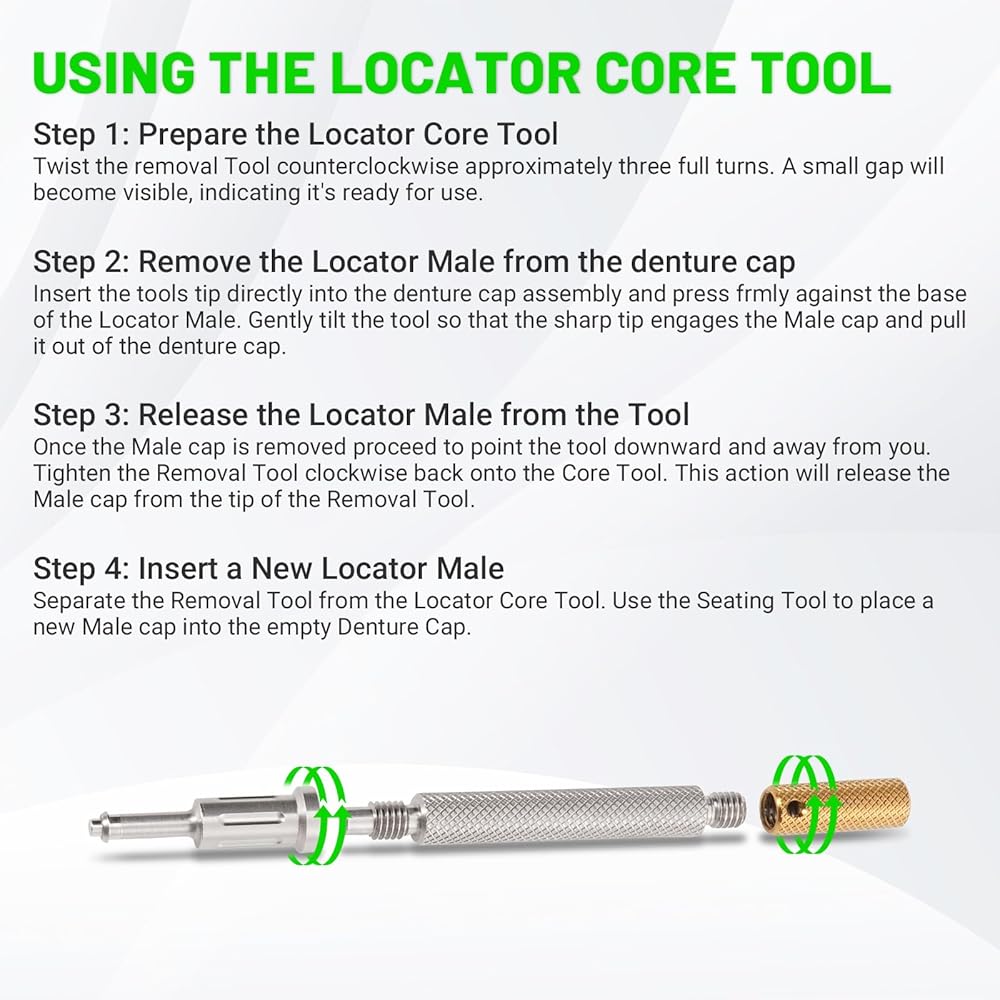 USING THE LOCATOR CORE TOOL

Step 1: Prepare the Locator Core Tool
Twist the removal Tool counterclockwise approximately three full turns. A small gap will become visible, indicating it's ready for use.

Step 2: Remove the Locator Male from the denture cap
Insert the tools tip directly into the denture cap assembly and press frmly against the base of the Locator Male. Gently tilt the tool so that the sharp tip engages the Male cap and pull it out of the denture cap.

Step 3: Release the Locator Male from the Tool
Once the Male cap is removed proceed to point the tool downward and away from you. Tighten the Removal Tool clockwise back onto the Core Tool. This action will release the Male cap from the tip of the Removal Tool.

Step 4: Insert a New Locator Male
Separate the Removal Tool from the Locator Core Tool. Use the Seating Tool to place a new Male cap into the empty Denture Cap.