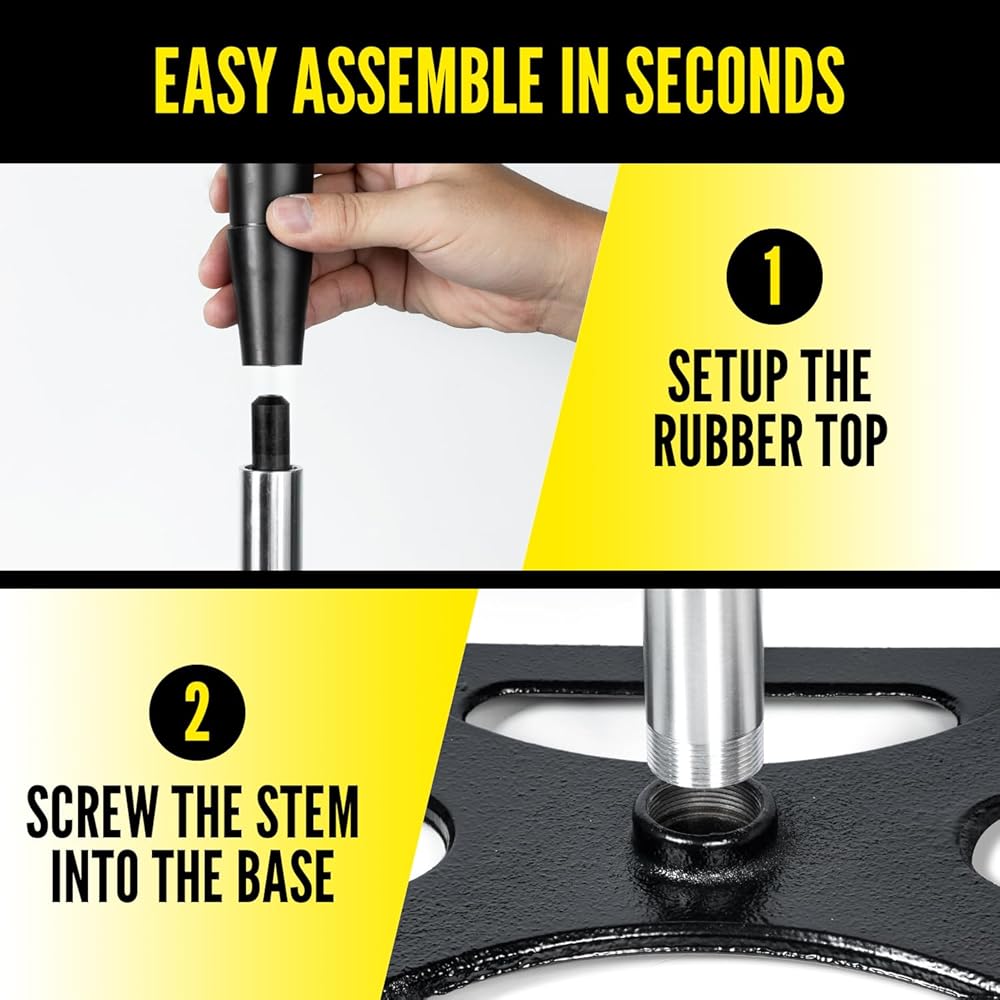 EASY ASSEMBLE IN SECONDS

1

SETUP THE RUBBER TOP

2

SCREW THE STEM INTO THE BASE