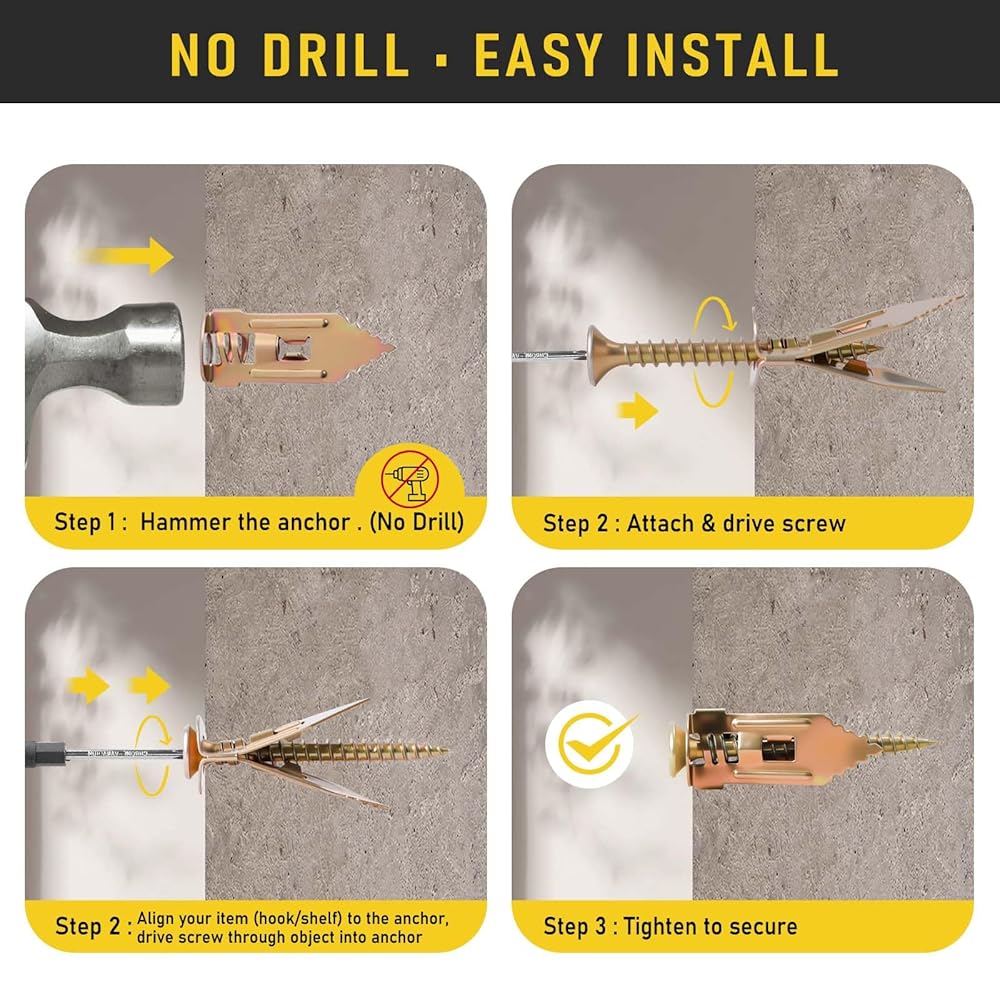 NO DRILL · EASY INSTALL

Step 1 : Hammer the anchor . (No Drill)

Step 2 : Attach & drive screw

Step 2 : Align your item (hook/shelf) to the anchor, drive screw through object into anchor

Step 3 : Tighten to secure