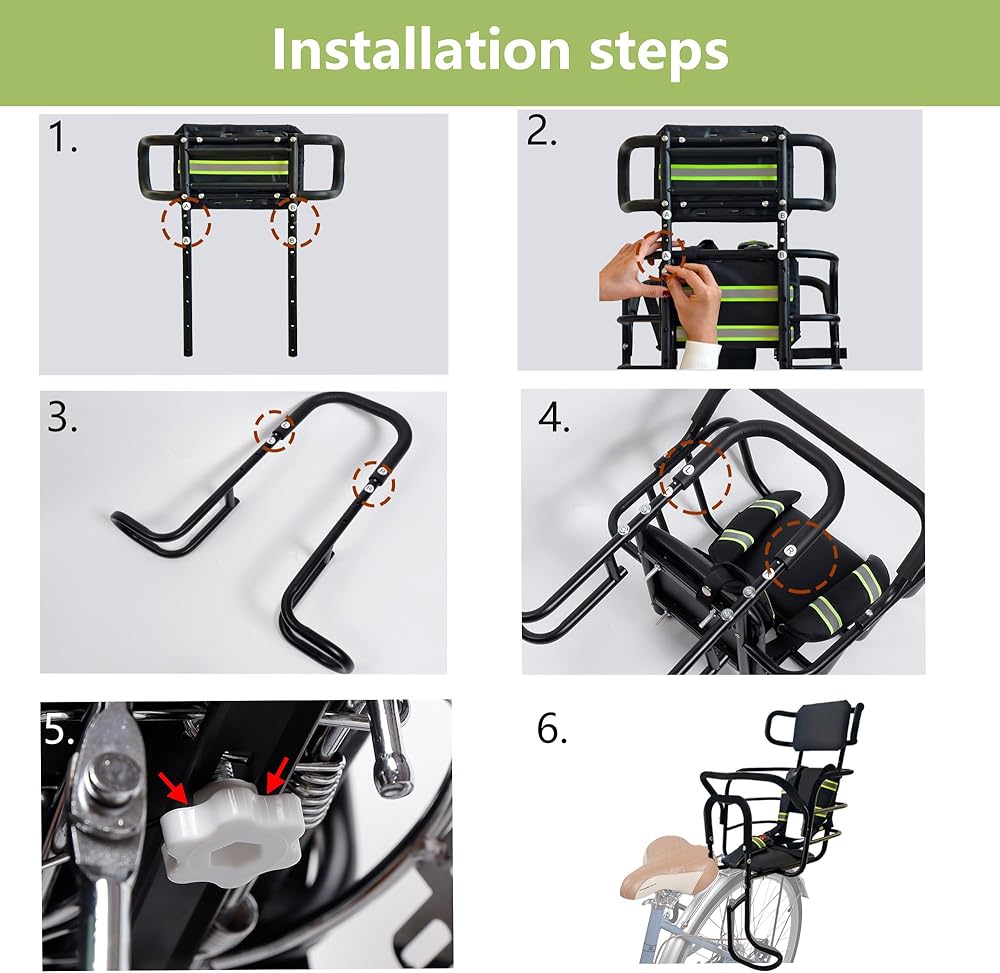 Installation steps

1.

2.

3.

4.

5.

6.