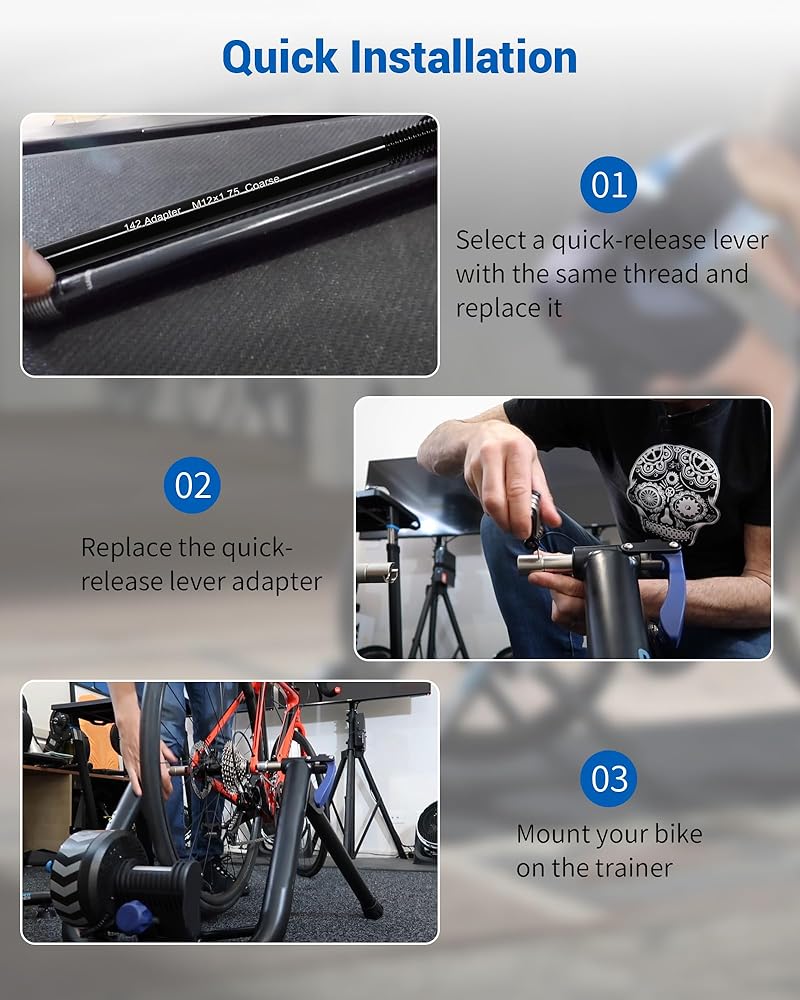 Quick Installation

142 Adapter M12x1.75 Coarse

01

Select a quick-release lever with the same thread and replace it

02

Replace the quick-release lever adapter

03

Mount your bike on the trainer