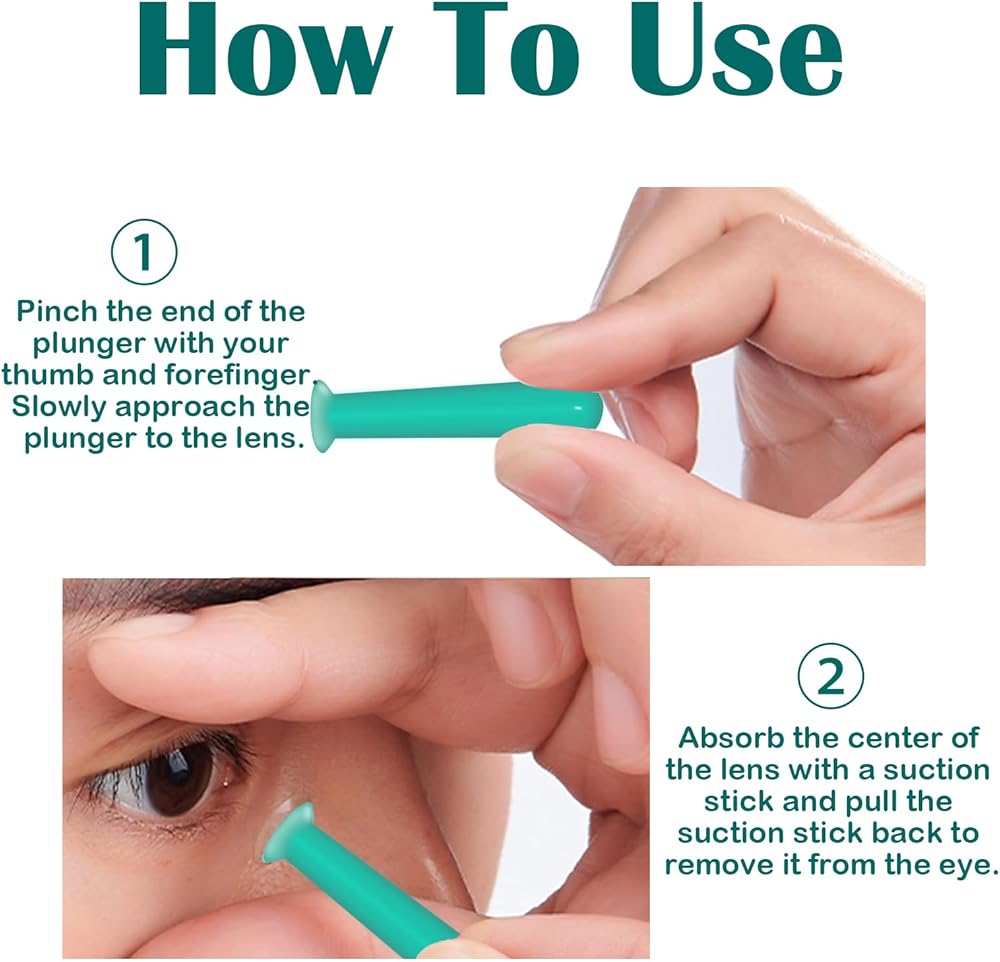 How To Use

1

Pinch the end of the plunger with your thumb and forefinger. Slowly approach the plunger to the lens.

2

Absorb the center of the lens with a suction stick and pull the suction stick back to remove it from the eye.