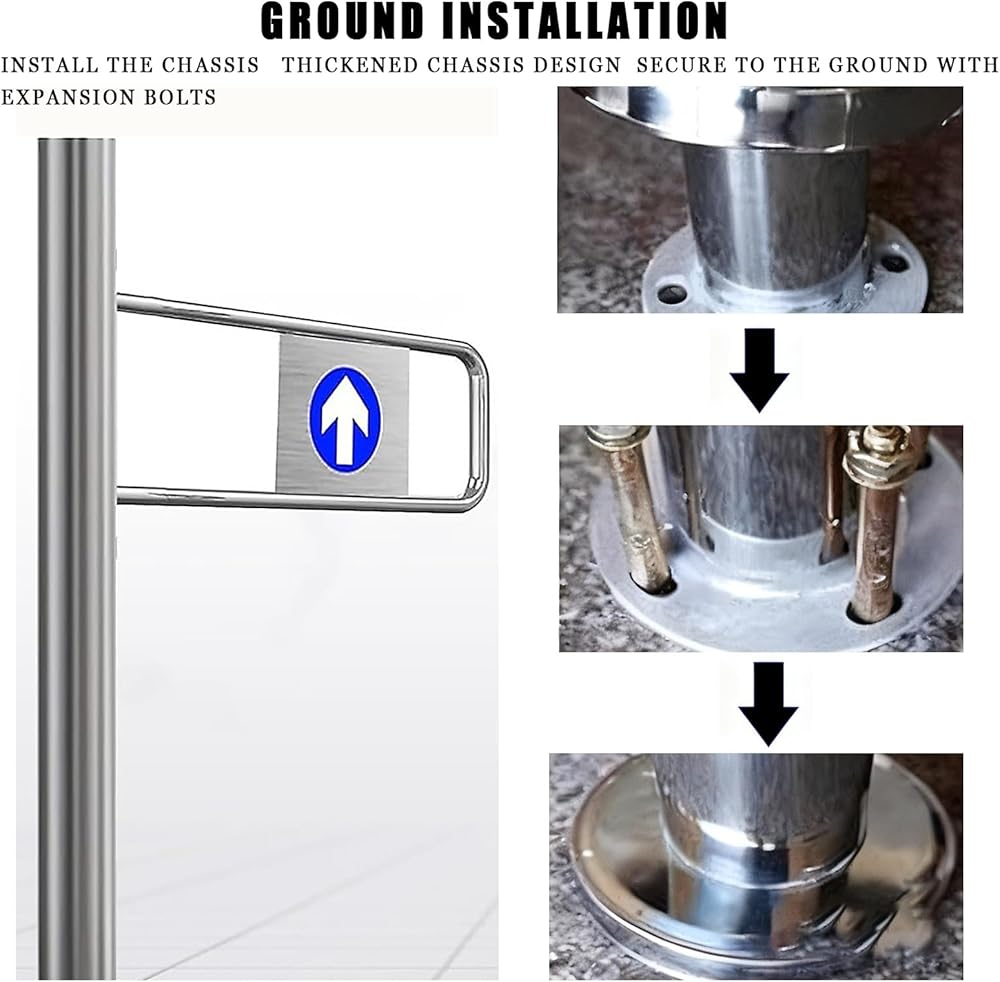 GROUND INSTALLATION

INSTALL THE CHASSIS THICKENED CHASSIS DESIGN SECURE TO THE GROUND WITH EXPANSION BOLTS