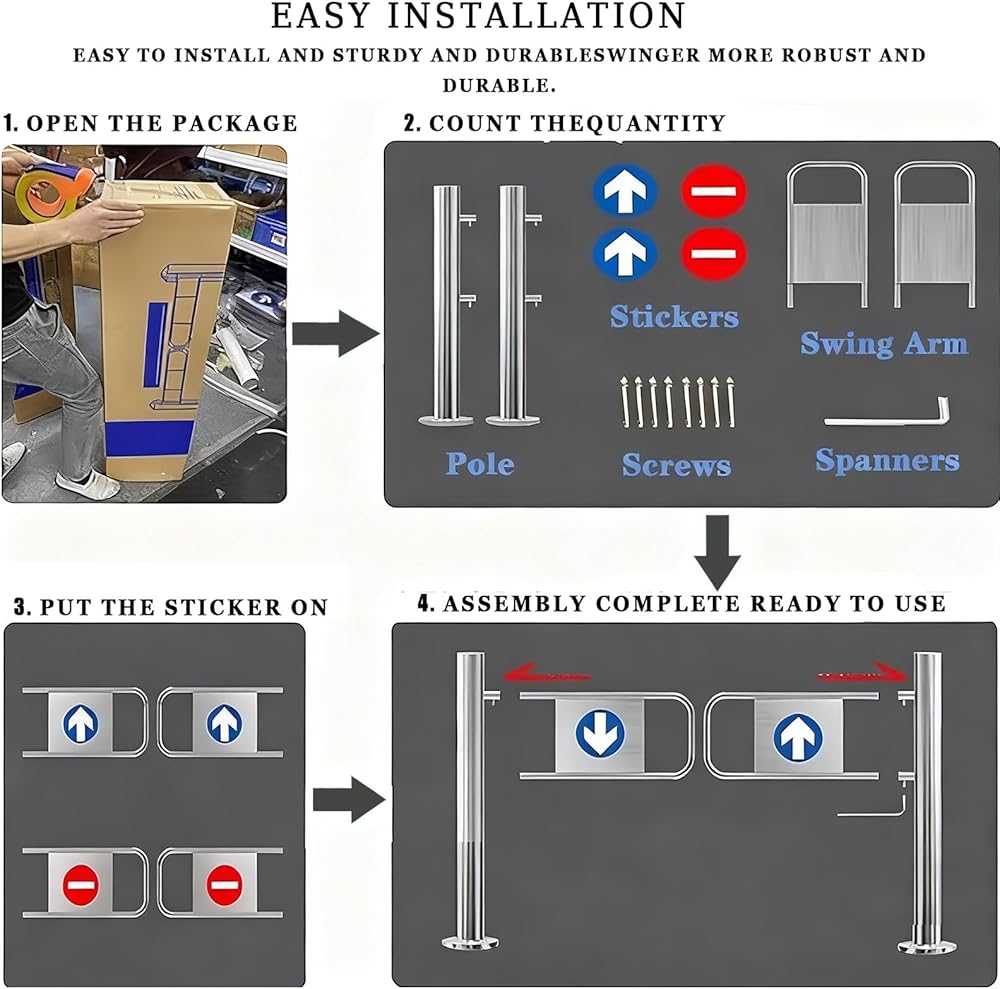 EASY INSTALLATION

EASY TO INSTALL AND STURDY AND DURABLESWINGER MORE ROBUST AND DURABLE.

1. OPEN THE PACKAGE

2. COUNT THEQUANTITY

Stickers

Swing Arm

Pole

Screws

Spanners

3. PUT THE STICKER ON

4. ASSEMBLY COMPLETE READY TO USE