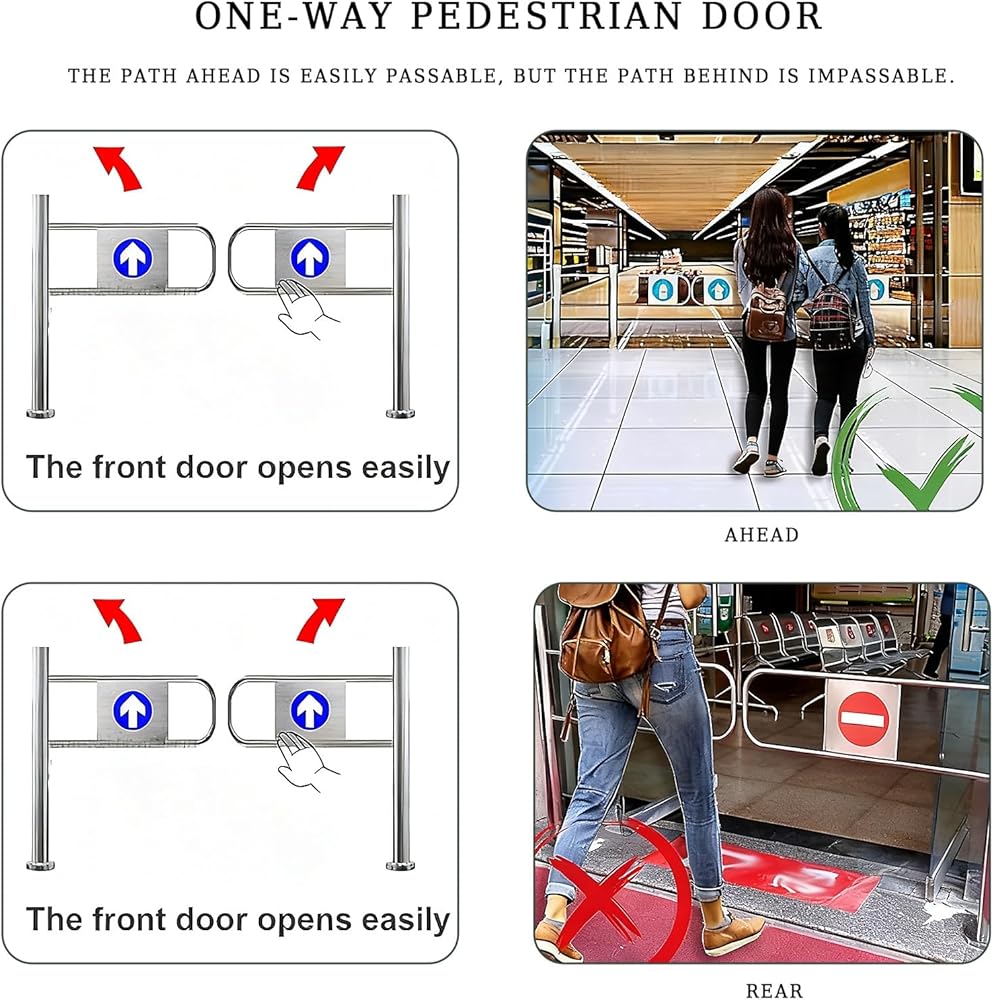 ONE-WAY PEDESTRIAN DOOR

THE PATH AHEAD IS EASILY PASSABLE, BUT THE PATH BEHIND IS IMPASSABLE.

The front door opens easily

AHEAD

The front door opens easily

REAR