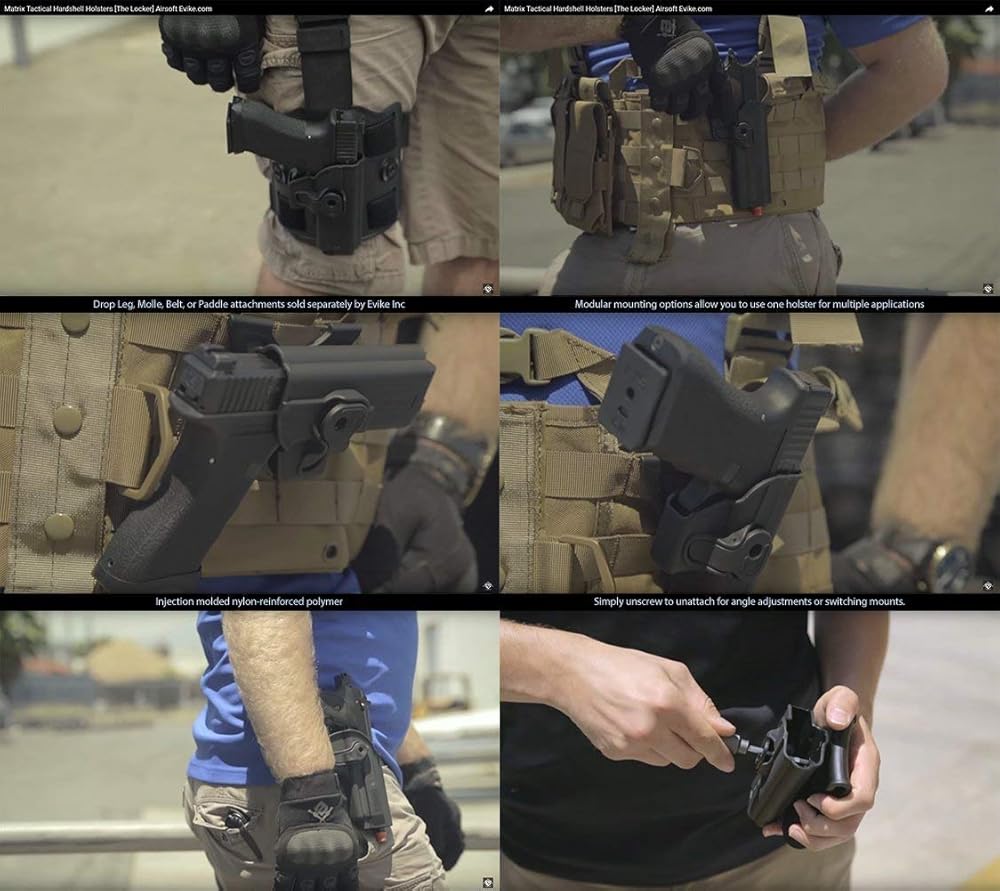 Matrix Tactical Hardshell Holsters [The Locker] Airsoft Evike.com

Matrix Tactical Hardshell Holsters [The Locker] Airsoft Evike.com

Drop Leg, Molle, Belt, or Paddle attachments sold separately by Evike Inc

Modular mounting options allow you to use one holster for multiple applications

Injection molded nylon-reinforced polymer

Simply unscrew to unattach for angle adjustments or switching mounts.