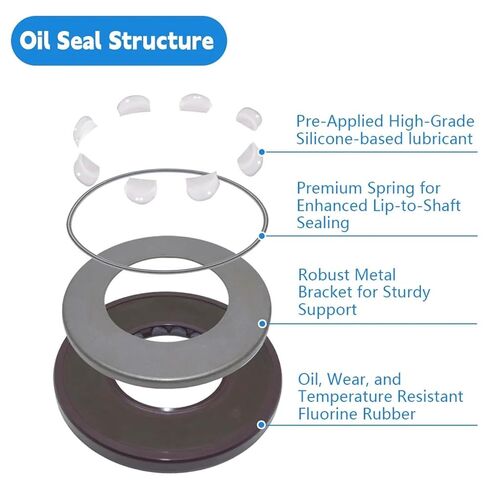 Oil Seal Structure

Pre-Applied High-Grade Silicone-based lubricant

Premium Spring for Enhanced Lip-to-Shaft Sealing

Robust Metal Bracket for Sturdy Support

Oil, Wear, and Temperature Resistant Fluorine Rubber