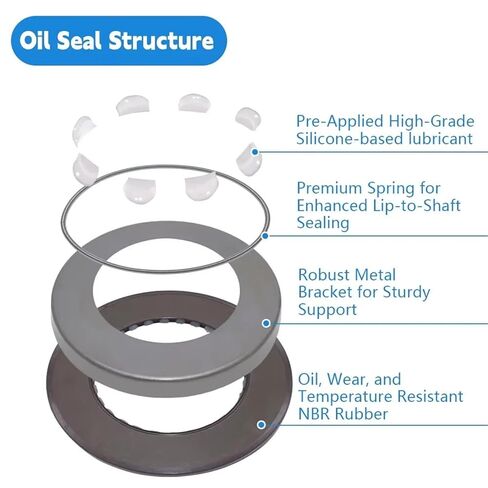 Oil Seal Structure

Pre-Applied High-Grade Silicone-based lubricant

Premium Spring for Enhanced Lip-to-Shaft Sealing

Robust Metal Bracket for Sturdy Support

Oil, Wear, and Temperature Resistant NBR Rubber