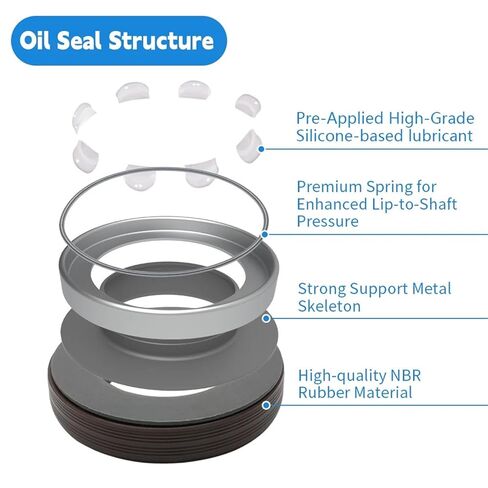 Oil Seal Structure

Pre-Applied High-Grade Silicone-based lubricant

Premium Spring for Enhanced Lip-to-Shaft Pressure

Strong Support Metal Skeleton

High-quality NBR Rubber Material