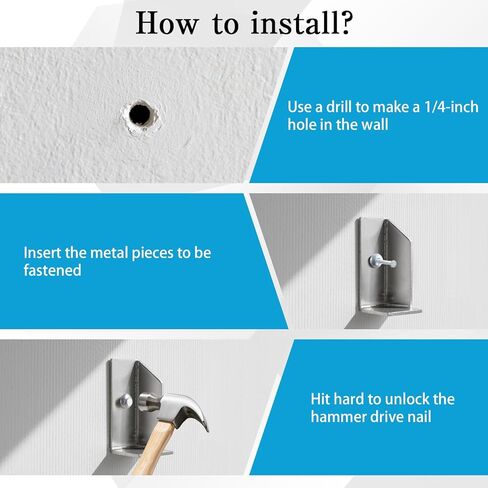 How to install?

Use a drill to make a 1/4-inch hole in the wall

Insert the metal pieces to be fastened

Hit hard to unlock the hammer drive nail