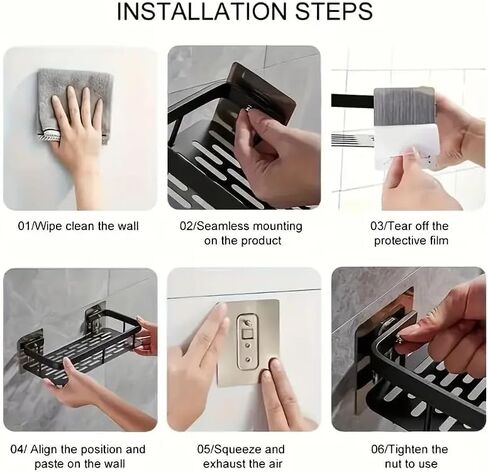 INSTALLATION STEPS

01/Wipe clean the wall

02/Seamless mounting on the product

03/Tear off the protective film

04/ Align the position and paste on the wall

05/Squeeze and exhaust the air

06/Tighten the nut to use