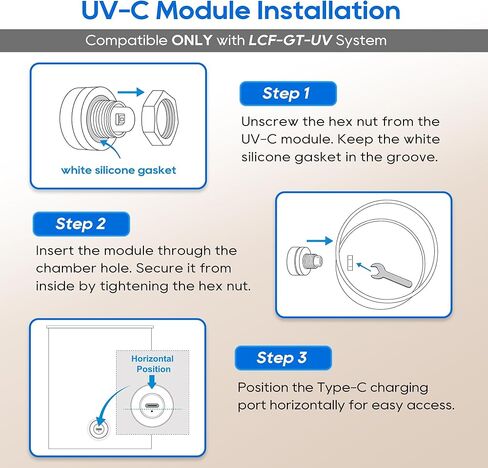 UV-C Module Installation

Compatible ONLY with LCF-GT-UV System

white silicone gasket

Step 1

Unscrew the hex nut from the UV-C module. Keep the white silicone gasket in the groove.

Step 2

Insert the module through the chamber hole. Secure it from inside by tightening the hex nut.

Horizontal Position

Step 3

Position the Type-C charging port horizontally for easy access.