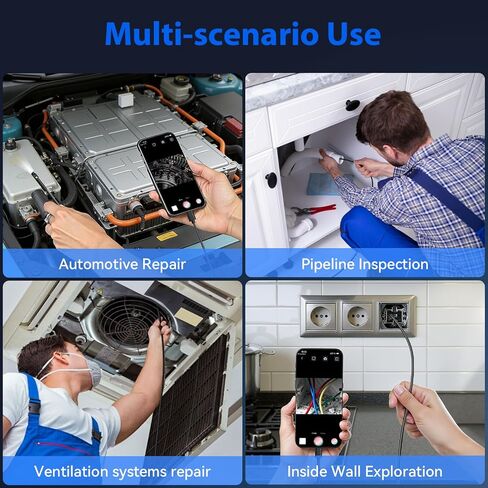 Multi-scenario Use

Automotive Repair

Pipeline Inspection

Ventilation systems repair

Inside Wall Exploration