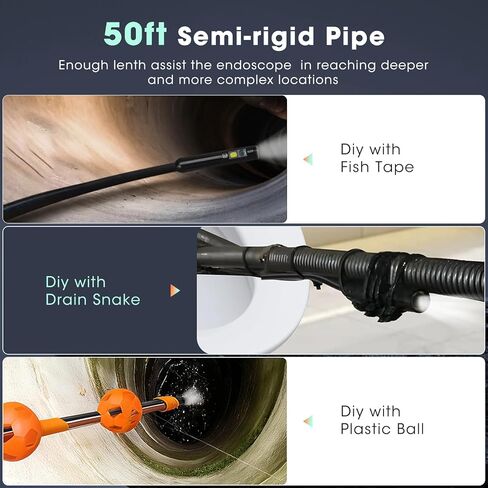 50ft Semi-rigid Pipe

Enough lenth assist the endoscope in reaching deeper and more complex locations

Diy with Fish Tape

Diy with Drain Snake

Diy with Plastic Ball