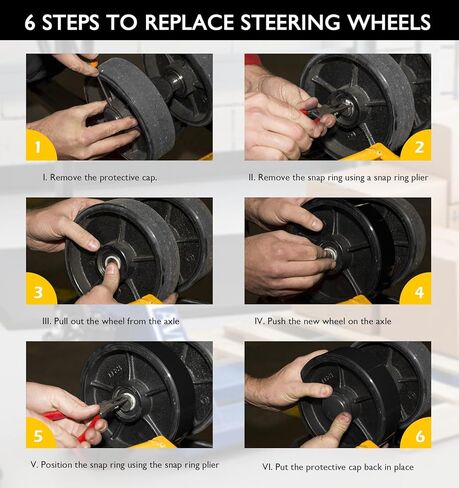 6 STEPS TO REPLACE STEERING WHEELS

1

I. Remove the protective cap.

2

II. Remove the snap ring using a snap ring plier

3

III. Pull out the wheel from the axle

4

IV. Push the new wheel on the axle

5

V. Position the snap ring using the snap ring plier

6

VI. Put the protective cap back in place