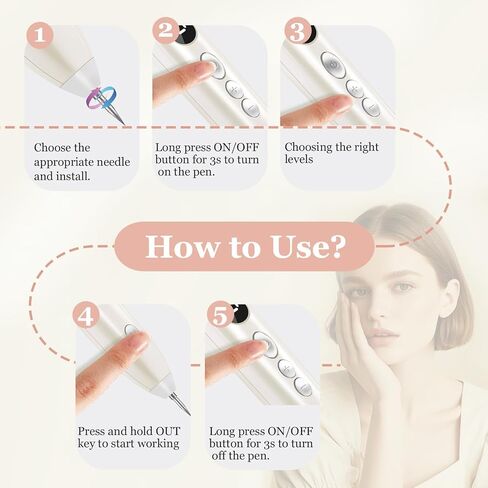 1

Choose the appropriate needle and install.

2

Long press ON/OFF button for 3s to turn on the pen.

3

Choosing the right levels

How to Use?

4

Press and hold OUT key to start working

5

Long press ON/OFF button for 3s to turn off the pen.