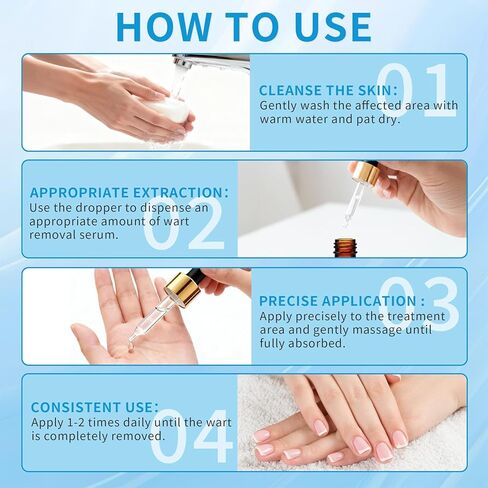 HOW TO USE

01
CLEANSE THE SKIN:
Gently wash the affected area with warm water and pat dry.

02
APPROPRIATE EXTRACTION:
Use the dropper to dispense an appropriate amount of wart removal serum.

03
PRECISE APPLICATION :
Apply precisely to the treatment area and gently massage until fully absorbed.

04
CONSISTENT USE:
Apply 1-2 times daily until the wart is completely removed.