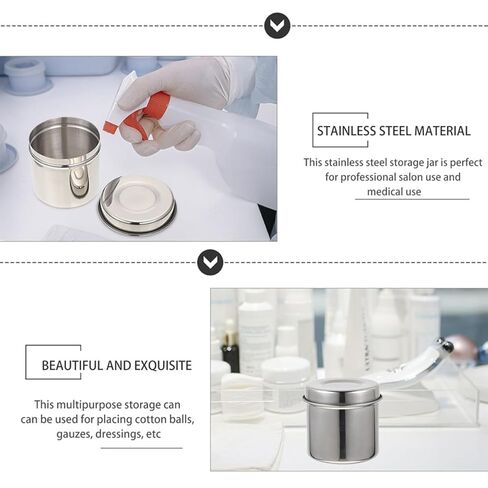 STAINLESS STEEL MATERIAL

This stainless steel storage jar is perfect for professional salon use and medical use

BEAUTIFUL AND EXQUISITE

This multipurpose storage can can be used for placing cotton balls, gauzes, dressings, etc