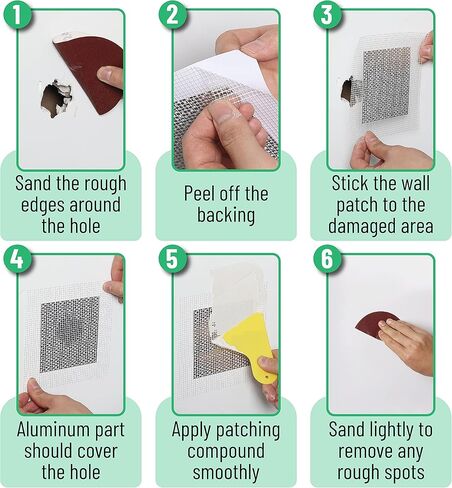 1
Sand the rough edges around the hole

2
Peel off the backing

3
Stick the wall patch to the damaged area

4
Aluminum part should cover the hole

5
Apply patching compound smoothly

6
Sand lightly to remove any rough spots