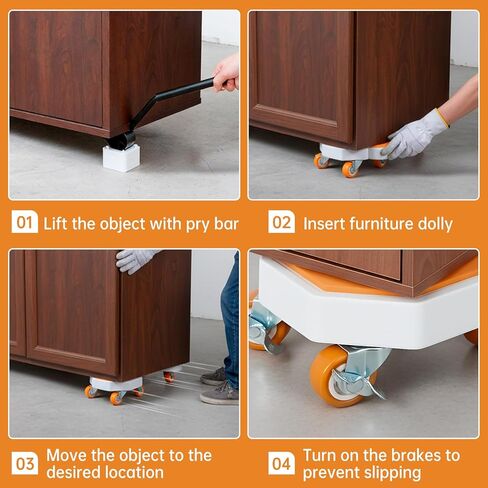 01 Lift the object with pry bar

02 Insert furniture dolly

03 Move the object to the desired location

04 Turn on the brakes to prevent slipping