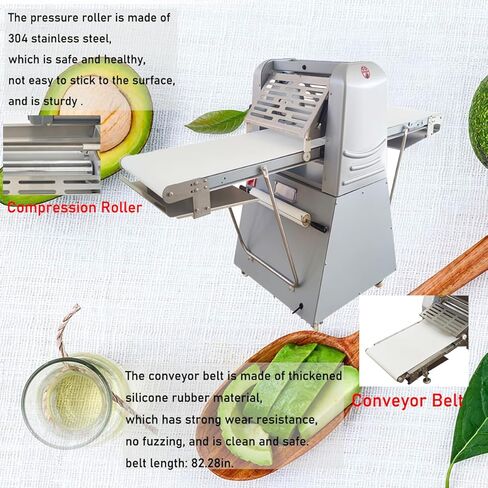 The pressure roller is made of 304 stainless steel, which is safe and healthy, not easy to stick to the surface, and is sturdy .

Compression Roller

The conveyor belt is made of thickened silicone rubber material, which has strong wear resistance, no fuzzing, and is clean and safe. belt length: 82.28in.

Conveyor Belt