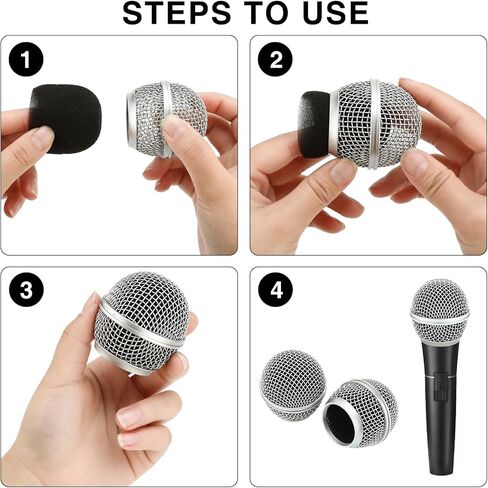 STEPS TO USE

1

2

3

4