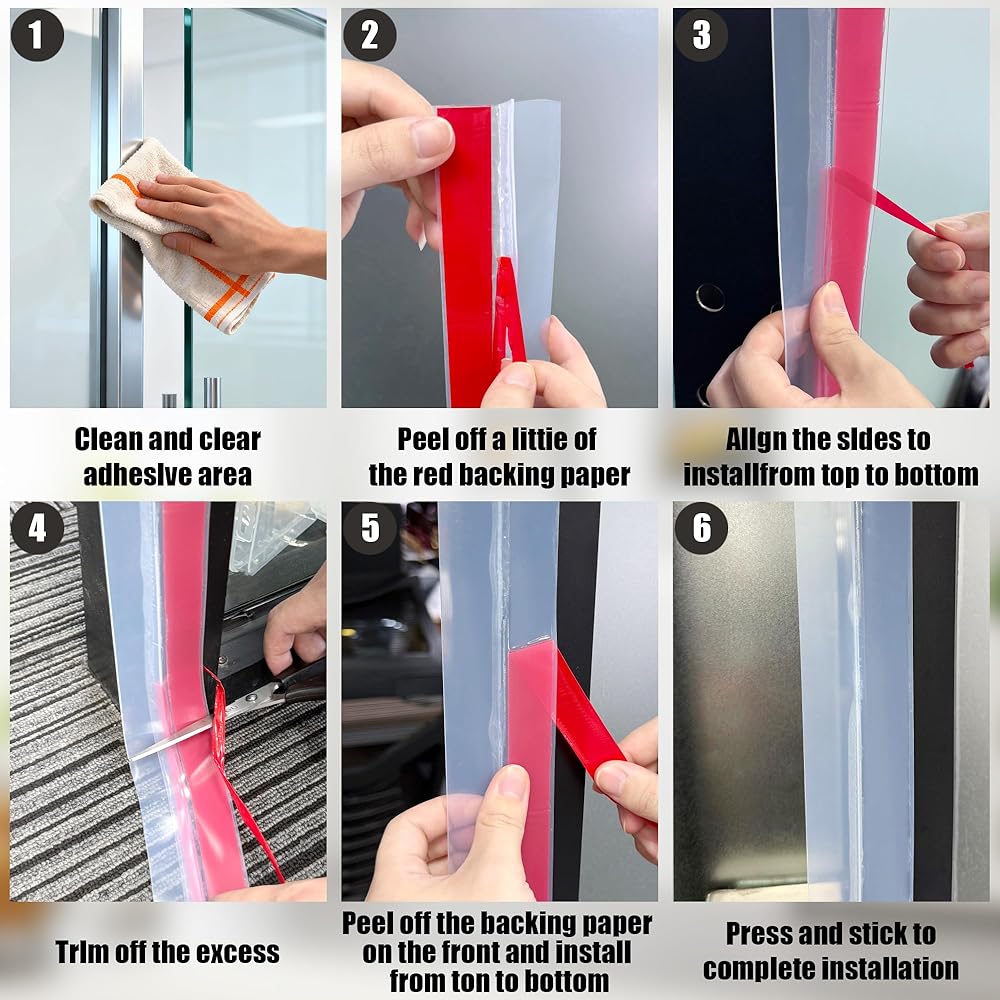 1

Clean and clear adheslve area

2

Peel off a littie of the red backing paper

3

Allgn the sldes to installfrom top to bottom

4

Trlm off the excess

5

Peel off the backing paper on the front and install from ton to bottom

6

Press and stick to complete installation