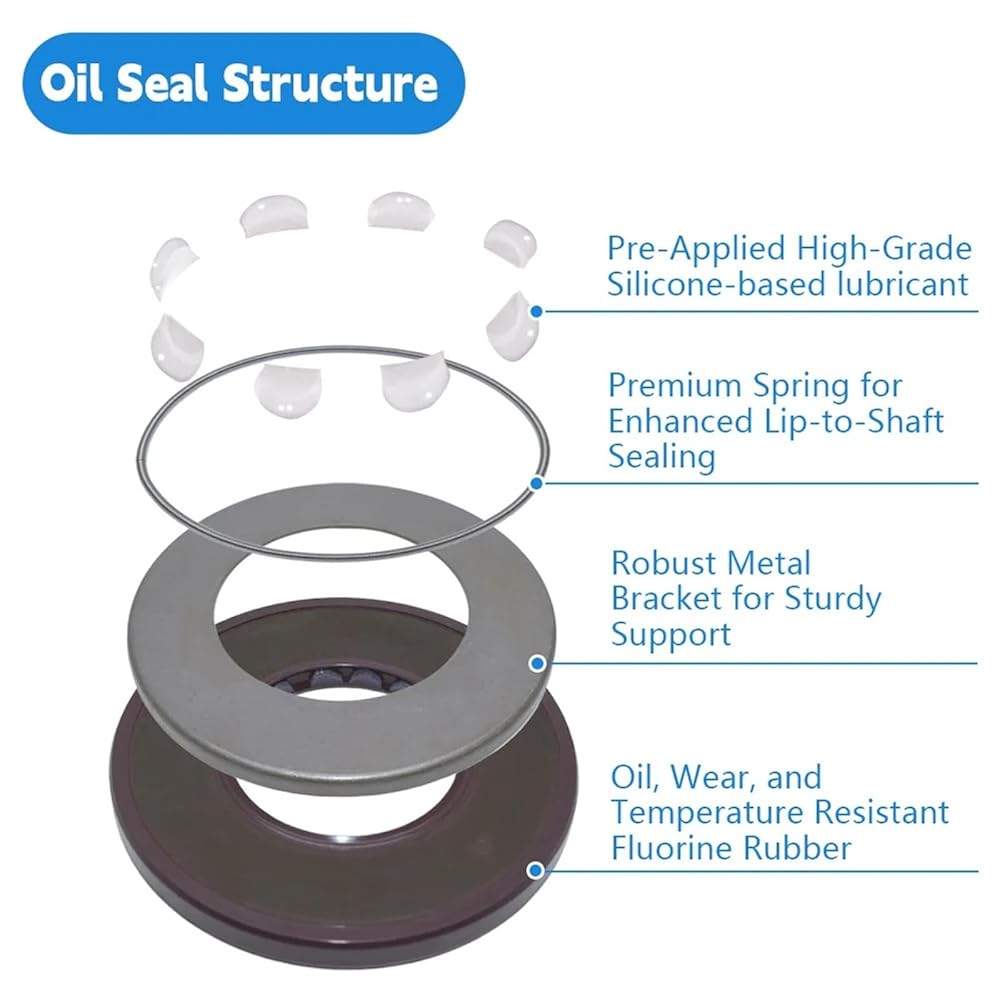 Oil Seal Structure

Pre-Applied High-Grade Silicone-based lubricant

Premium Spring for Enhanced Lip-to-Shaft Sealing

Robust Metal Bracket for Sturdy Support

Oil, Wear, and Temperature Resistant Fluorine Rubber