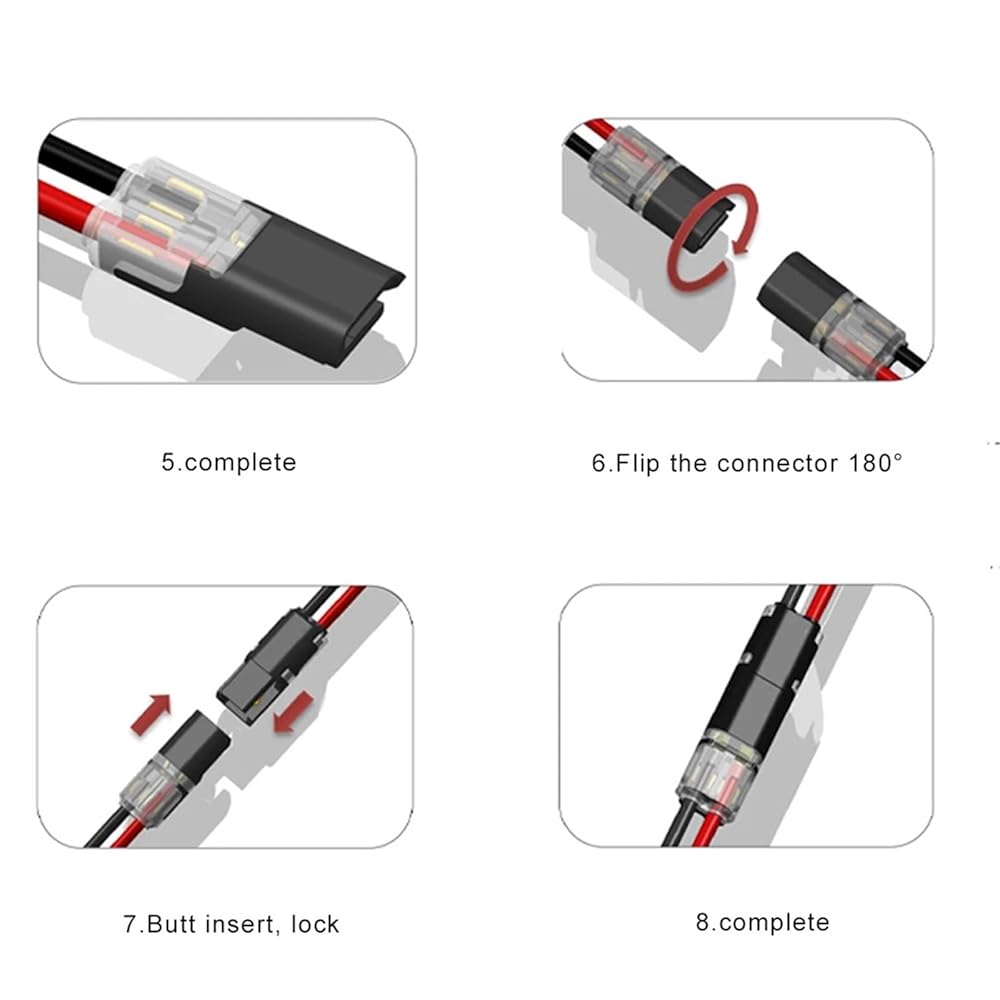 5.complete

6.Flip the connector 180°

7.Butt insert, lock

8.complete