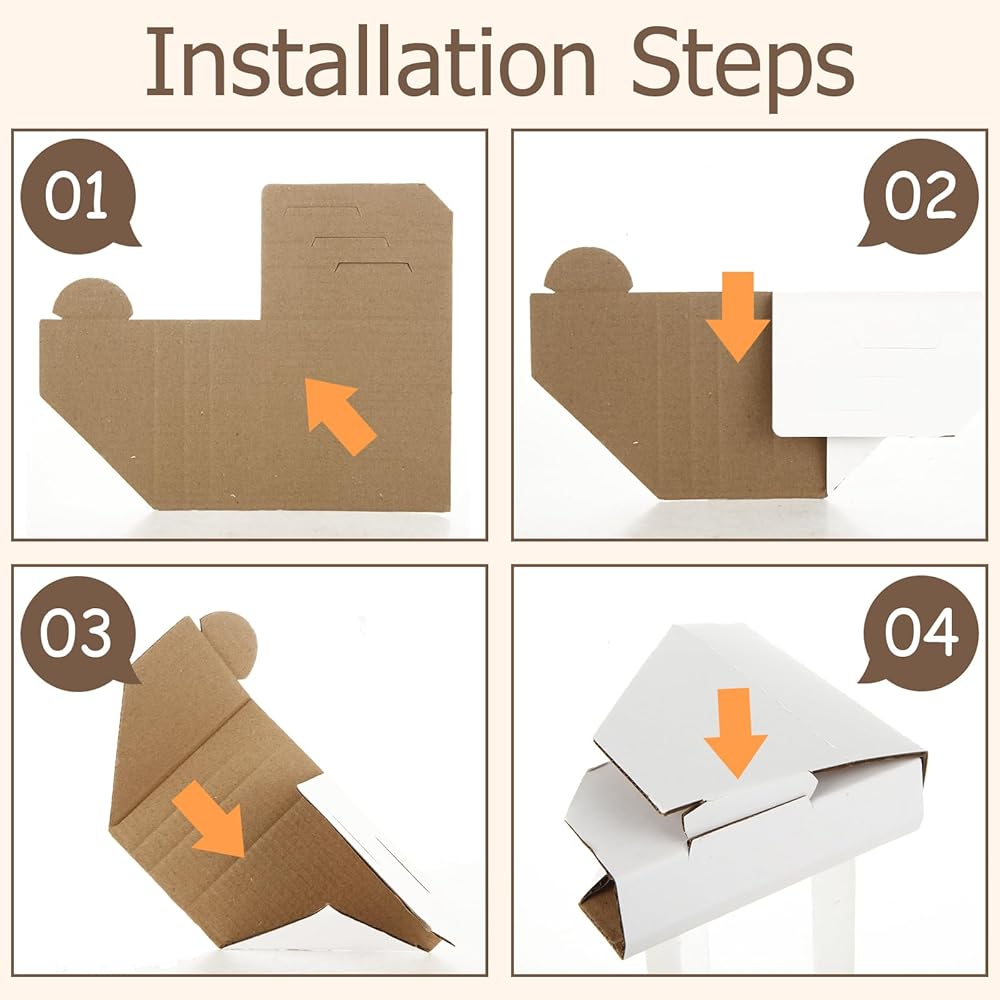 Installation Steps

01

02

03

04