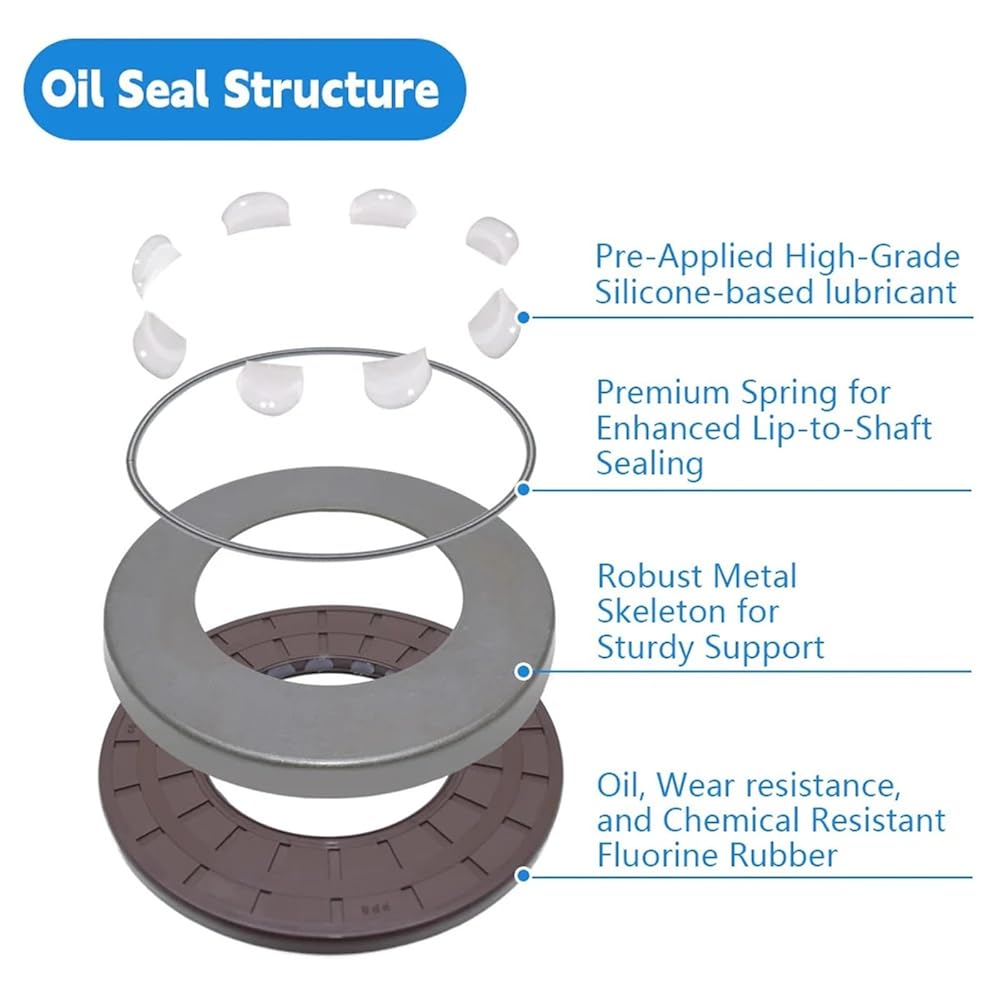 Oil Seal Structure

Pre-Applied High-Grade Silicone-based lubricant

Premium Spring for Enhanced Lip-to-Shaft Sealing

Robust Metal Skeleton for Sturdy Support

Oil, Wear resistance, and Chemical Resistant Fluorine Rubber