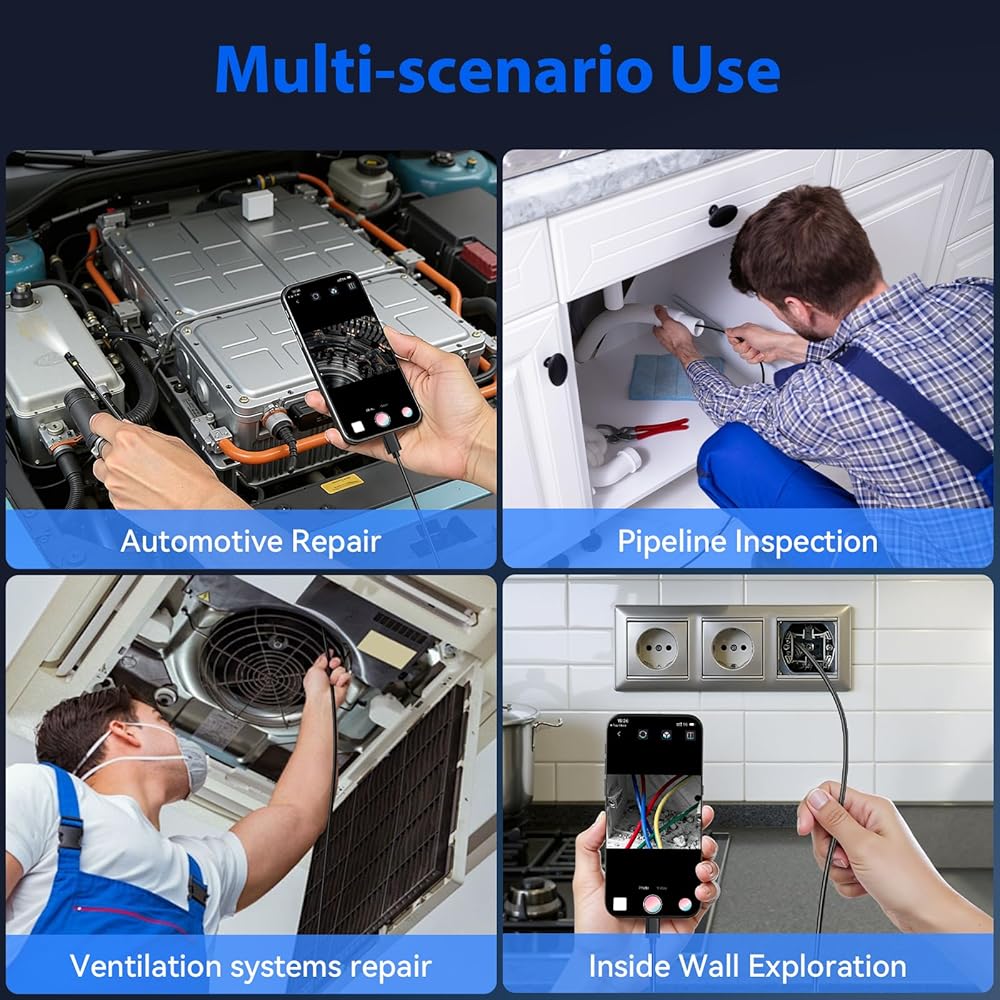 Multi-scenario Use

Automotive Repair

Pipeline Inspection

Ventilation systems repair

Inside Wall Exploration