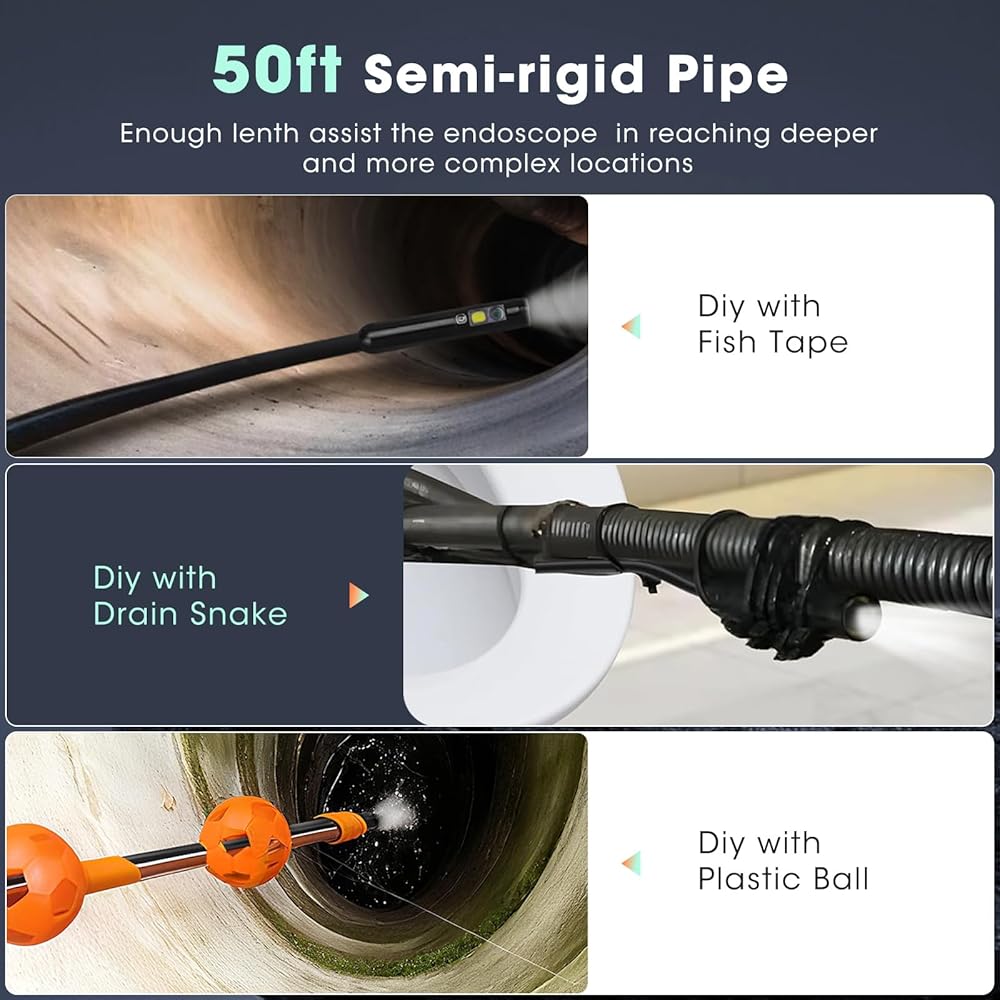 50ft Semi-rigid Pipe

Enough lenth assist the endoscope in reaching deeper and more complex locations

Diy with Fish Tape

Diy with Drain Snake

Diy with Plastic Ball