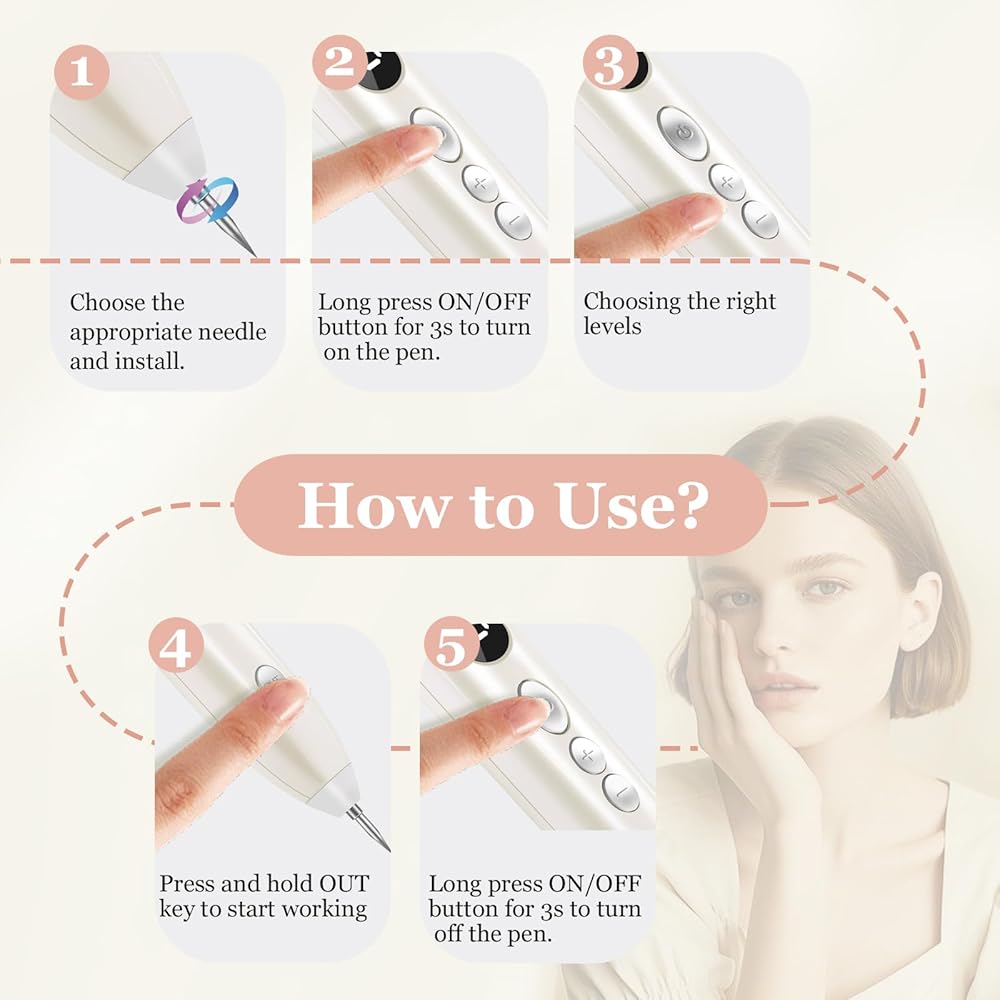 1

Choose the appropriate needle and install.

2

Long press ON/OFF button for 3s to turn on the pen.

3

Choosing the right levels

How to Use?

4

Press and hold OUT key to start working

5

Long press ON/OFF button for 3s to turn off the pen.