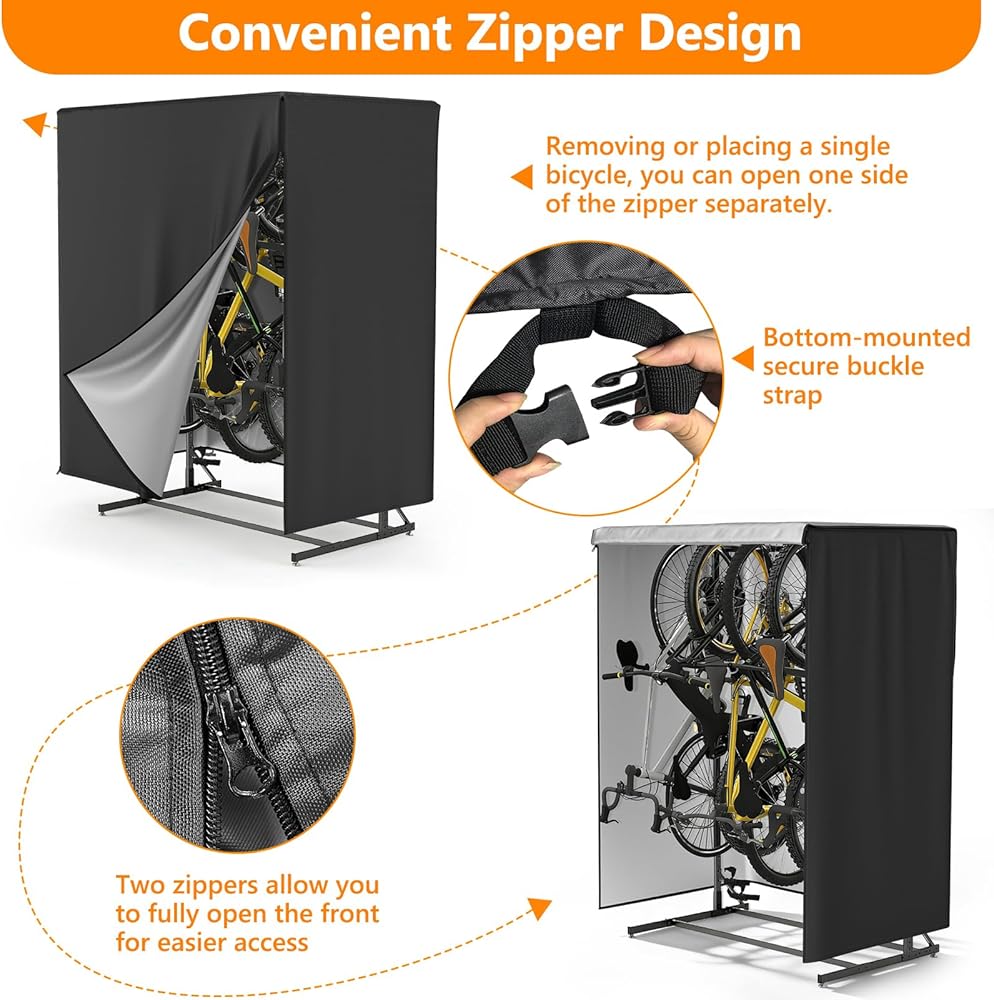 Convenient Zipper Design

Removing or placing a single bicycle, you can open one side of the zipper separately.

Bottom-mounted secure buckle strap

Two zippers allow you to fully open the front for easier access