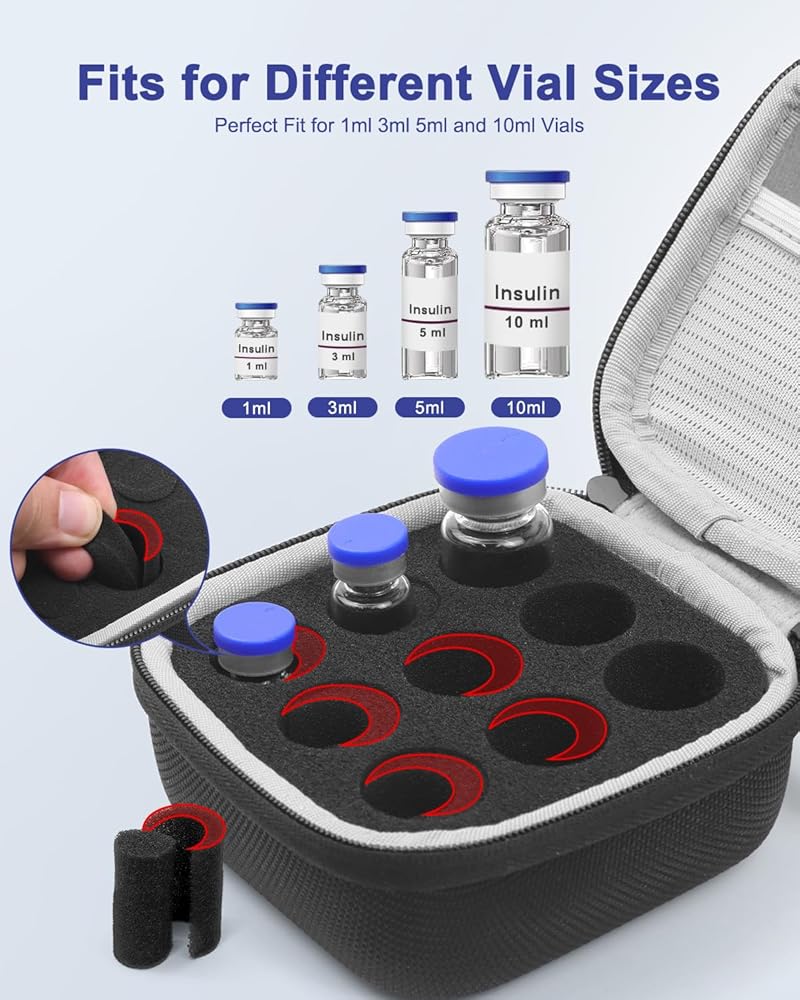 Fits for Different Vial Sizes

Perfect Fit for 1ml 3ml 5ml and 10ml Vials

Insulin
1 ml

Insulin
3 ml

Insulin
5 ml

Insulin
10 ml

1ml

3ml

5ml

10ml