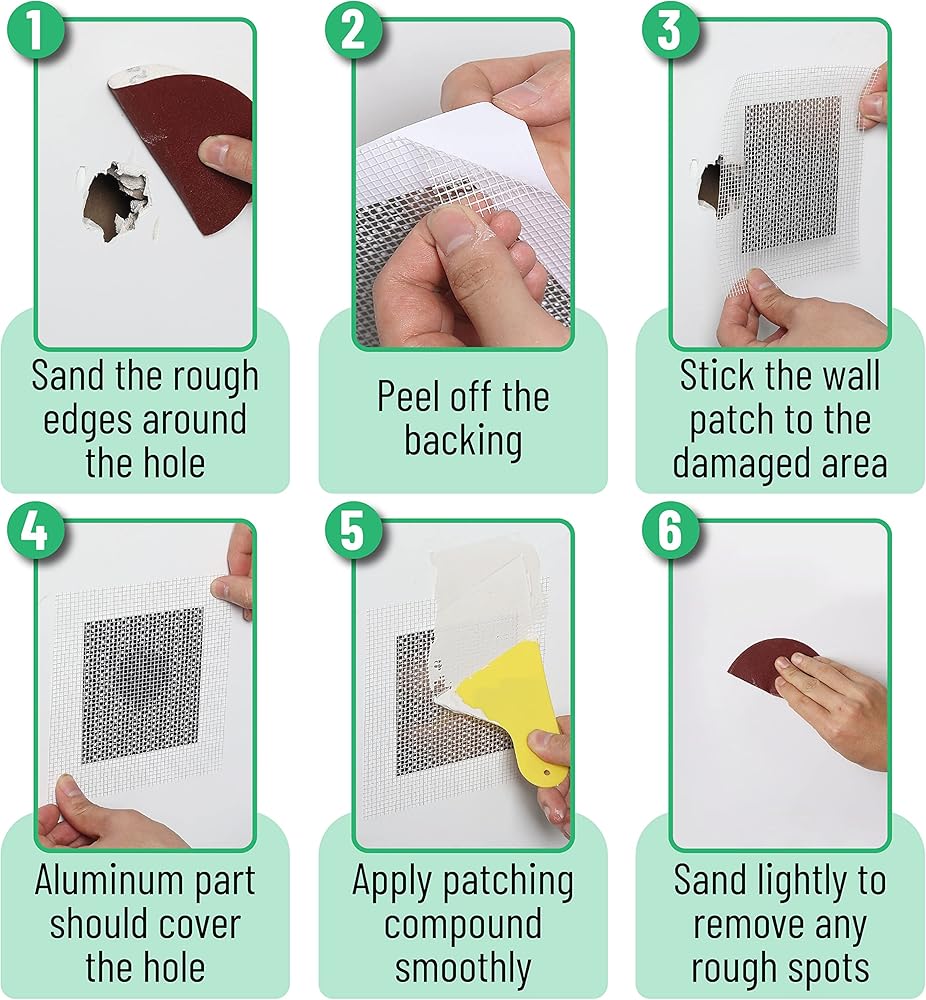 1

Sand the rough edges around the hole

2

Peel off the backing

3

Stick the wall patch to the damaged area

4

Aluminum part should cover the hole

5

Apply patching compound smoothly

6

Sand lightly to remove any rough spots