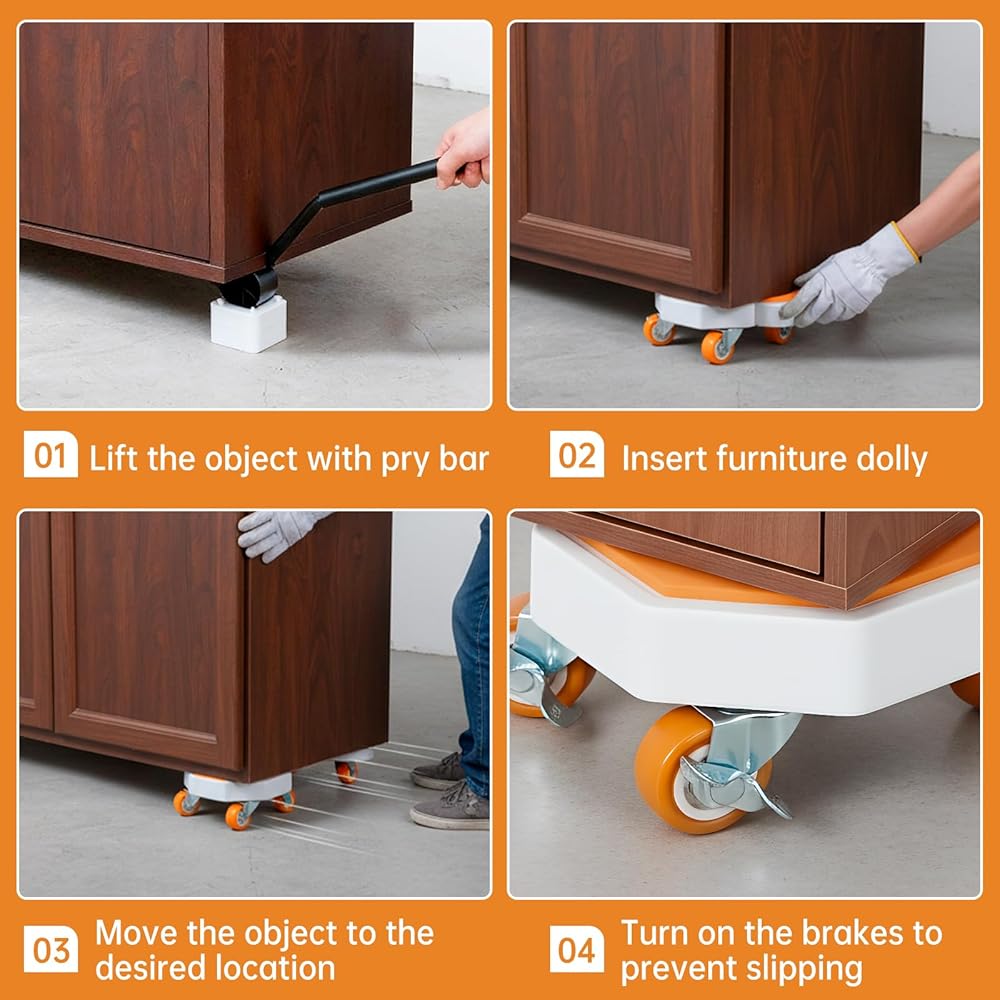 01 Lift the object with pry bar

02 Insert furniture dolly

03 Move the object to the desired location

04 Turn on the brakes to prevent slipping