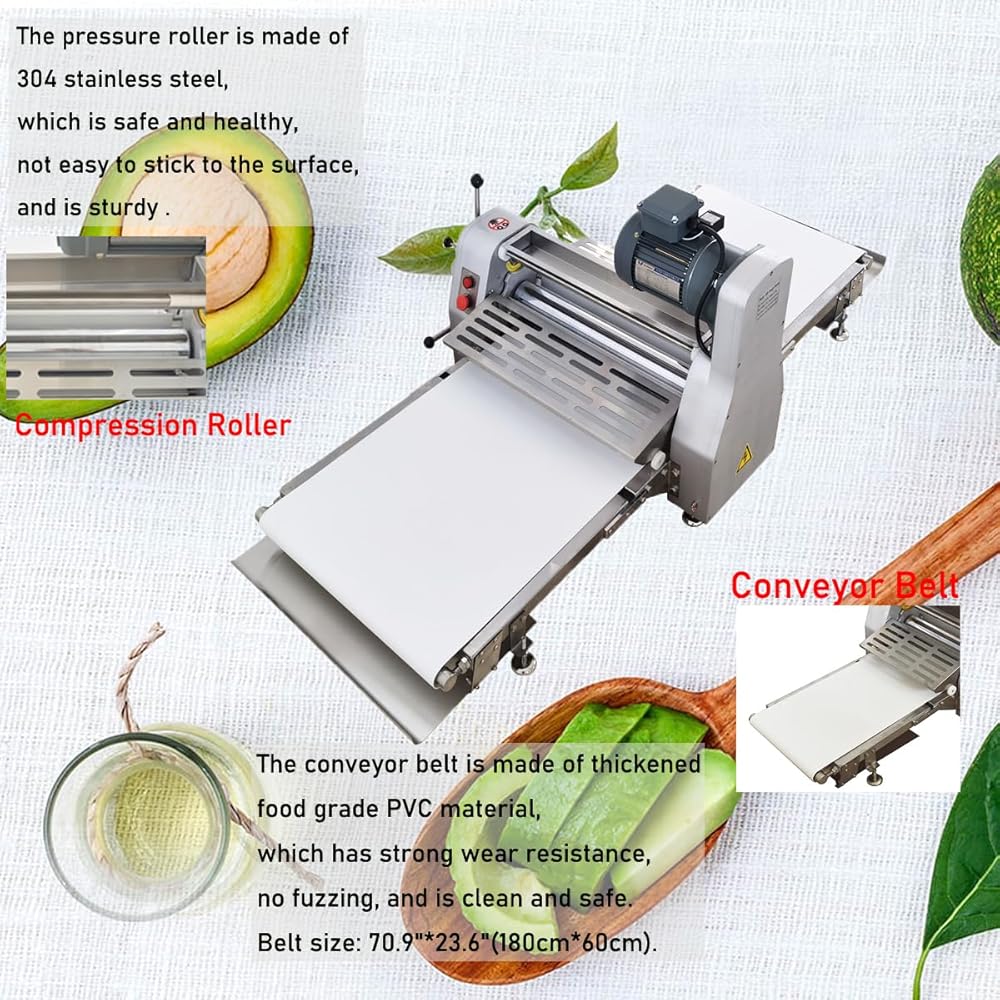 The pressure roller is made of 304 stainless steel, which is safe and healthy, not easy to stick to the surface, and is sturdy .

Compression Roller

Conveyor Belt

The conveyor belt is made of thickened food grade PVC material, which has strong wear resistance, no fuzzing, and is clean and safe. Belt size: 70.9"*23.6"(180cm*60cm).