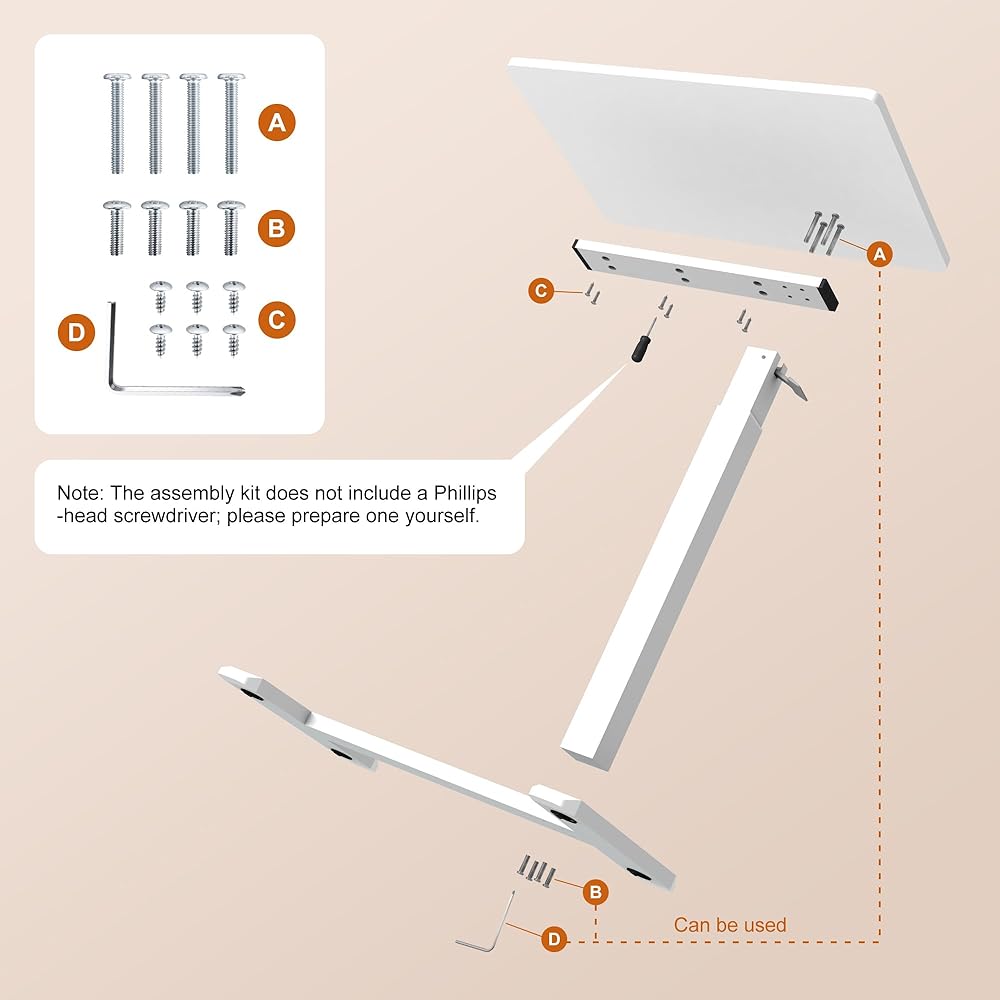 A

B

C

D

Note: The assembly kit does not include a Phillips -head screwdriver; please prepare one yourself.

A

C

B

D

Can be used