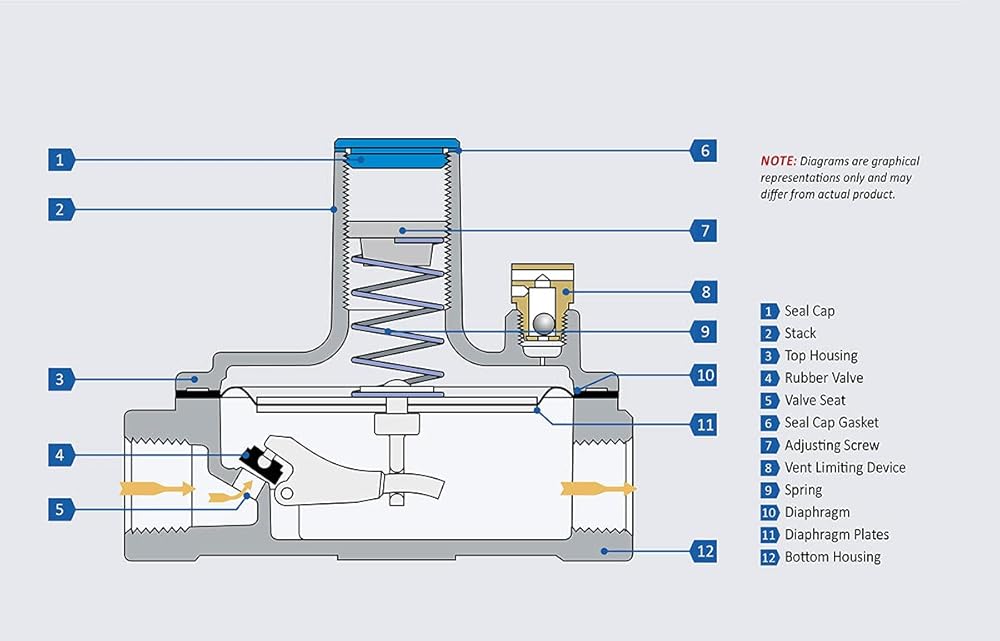 1
2
3
4
5
6
7
8
9
10
11
12

NOTE: Diagrams are graphical representations only and may differ from actual product.

1 Seal Cap
2 Stack
3 Top Housing
4 Rubber Valve
5 Valve Seat
6 Seal Cap Gasket
7 Adjusting Screw
8 Vent Limiting Device
9 Spring
10 Diaphragm
11 Diaphragm Plates
12 Bottom Housing