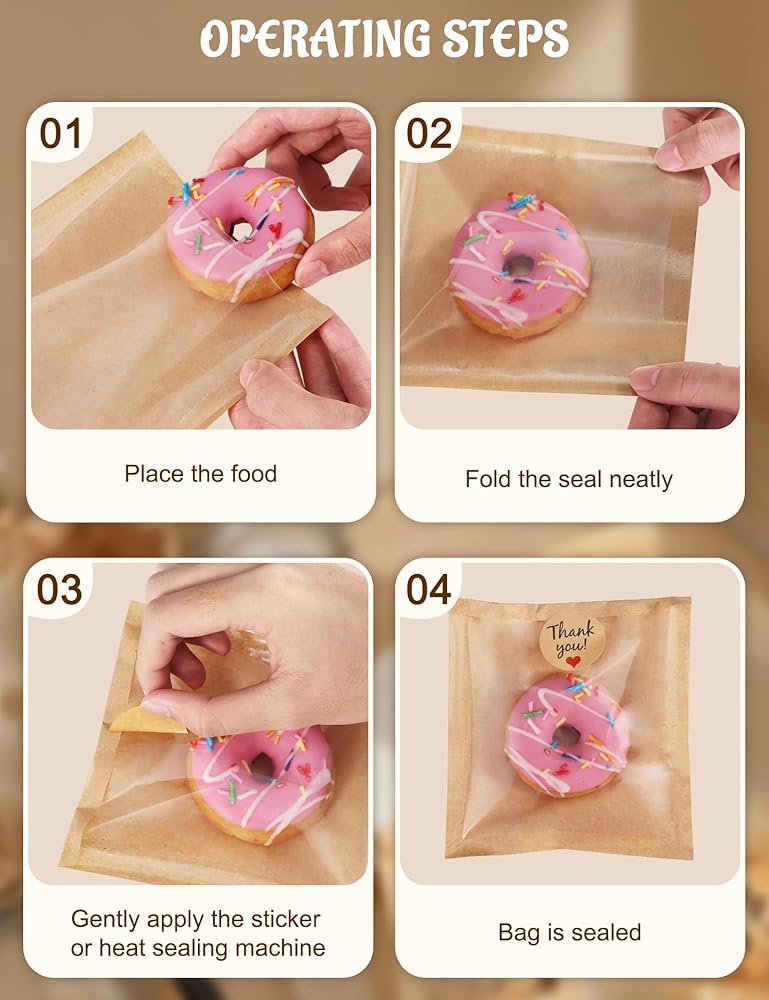 OPERATING STEPS

01

Place the food

02

Fold the seal neatly

03

Gently apply the sticker or heat sealing machine

04

Thank you!

Bag is sealed