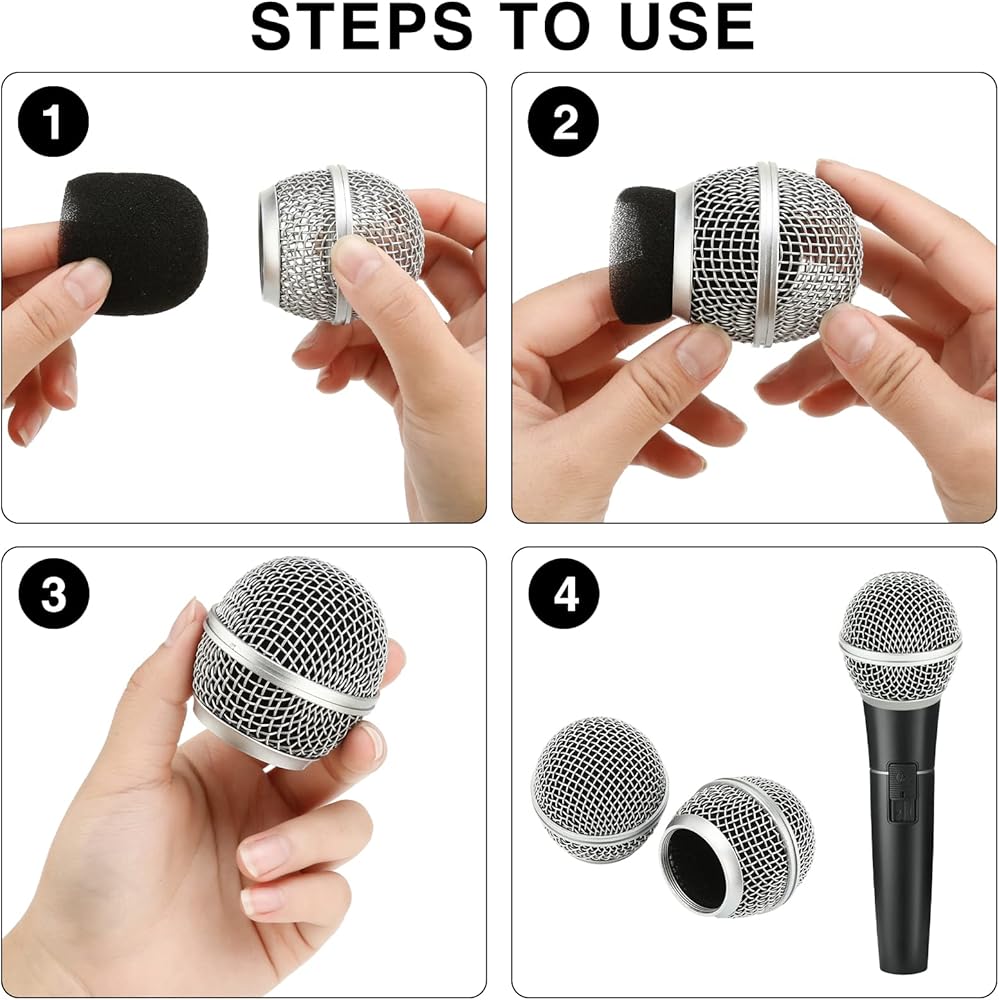 STEPS TO USE

1

2

3

4