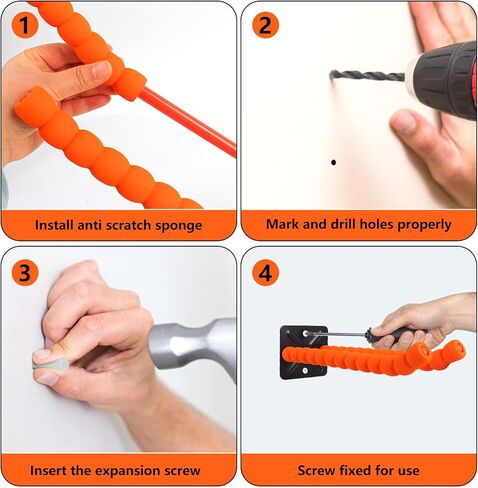 1

Install anti scratch sponge

2

Mark and drill holes properly

3

Insert the expansion screw

4

Screw fixed for use