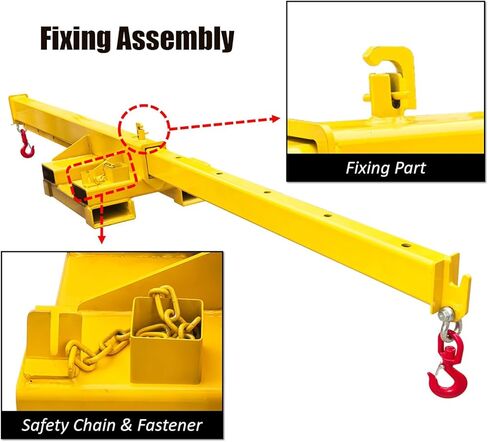 Fixing Assembly

Fixing Part

Safety Chain & Fastener